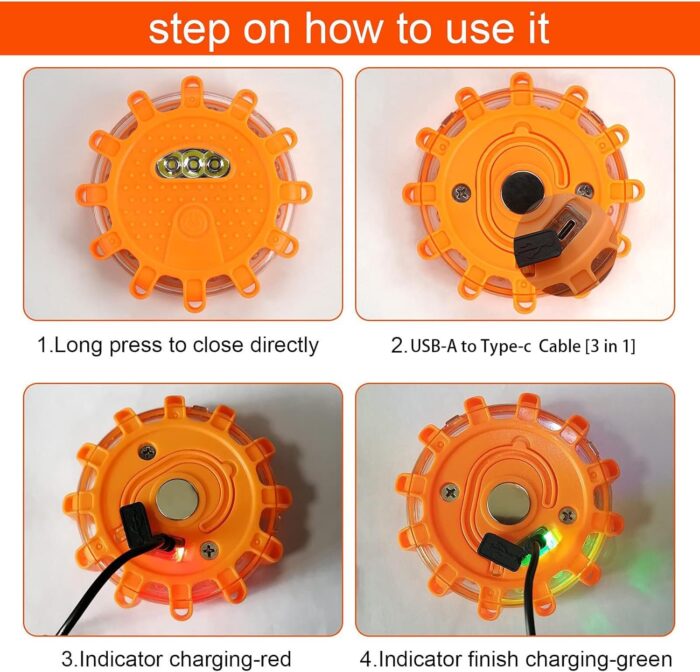 step on how to use it

1.Long press to close directly

2.USB-A to Type-c Cable [3 in 1]

3.Indicator charging-red

4.Indicator finish charging-green