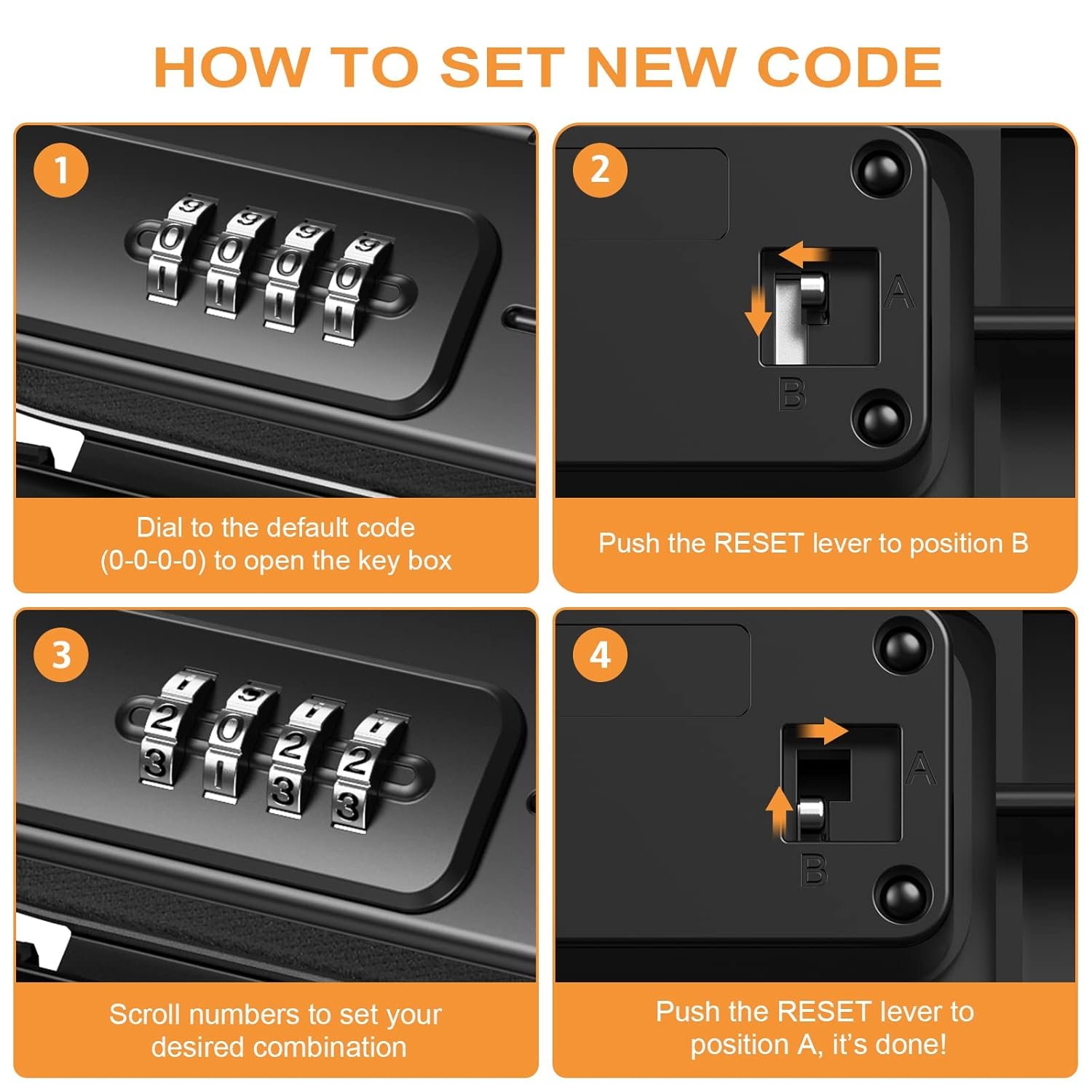 HOW TO SET NEW CODE

1

9 9 9 9
0 0 0 0
1 1 1 1

Dial to the default code (0-0-0-0) to open the key box

2

A

B

Push the RESET lever to position B

3

1 9 1 1
2 0 2 2
3 1 3 3

Scroll numbers to set your desired combination

4

A

B

Push the RESET lever to position A, it's done!