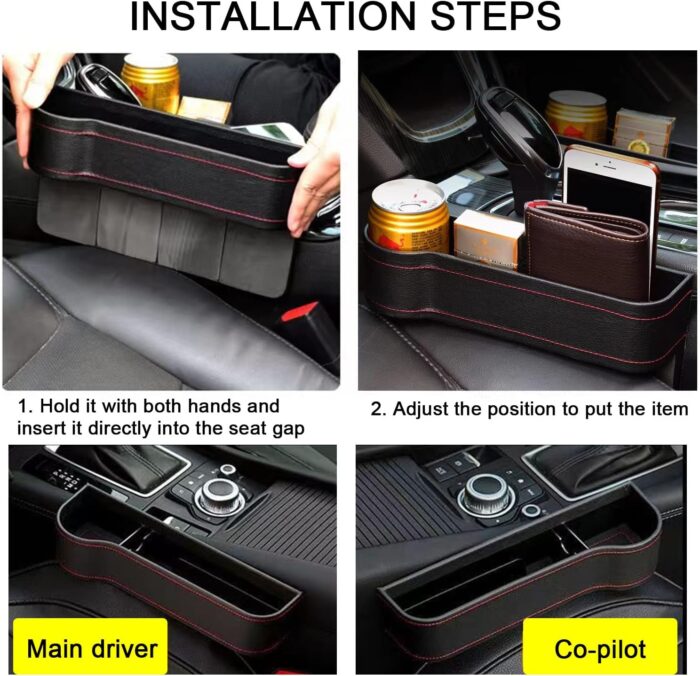 INSTALLATION STEPS

1. Hold it with both hands and insert it directly into the seat gap

2. Adjust the position to put the item

Main driver

Co-pilot