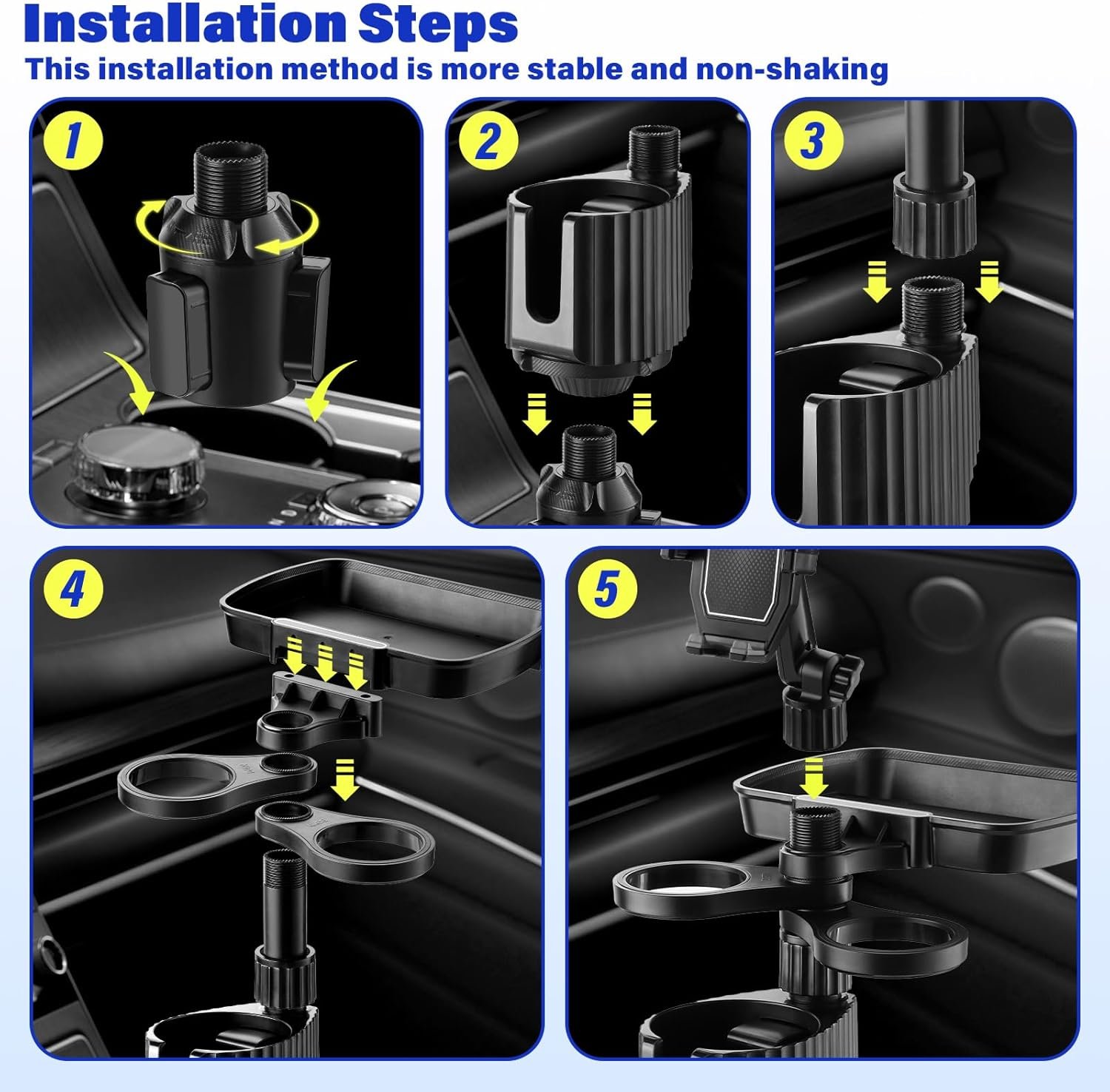 Installation Steps
This installation method is more stable and non-shaking

1

2

3

4

5