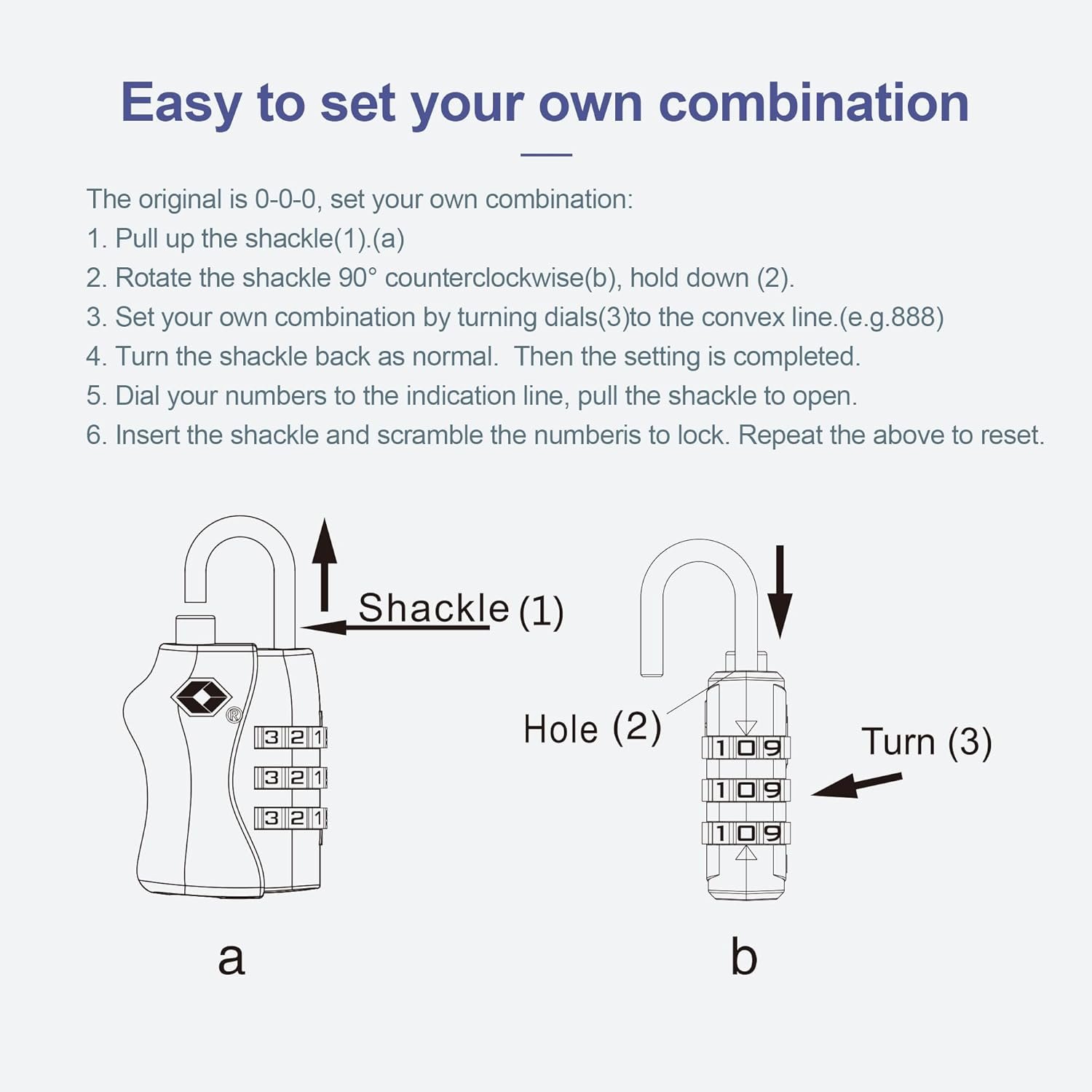 Easy to set your own combination

The original is 0-0-0, set your own combination:
1. Pull up the shackle(1).(a)
2. Rotate the shackle 90° counterclockwise(b), hold down (2).
3. Set your own combination by turning dials(3)to the convex line.(e.g.888)
4. Turn the shackle back as normal. Then the setting is completed.
5. Dial your numbers to the indication line, pull the shackle to open.
6. Insert the shackle and scramble the numberis to lock. Repeat the above to reset.

Shackle (1)

®

3 2 1
3 2 1
3 2 1

a

Hole (2)

1 0 9
1 0 9
1 0 9

Turn (3)

b