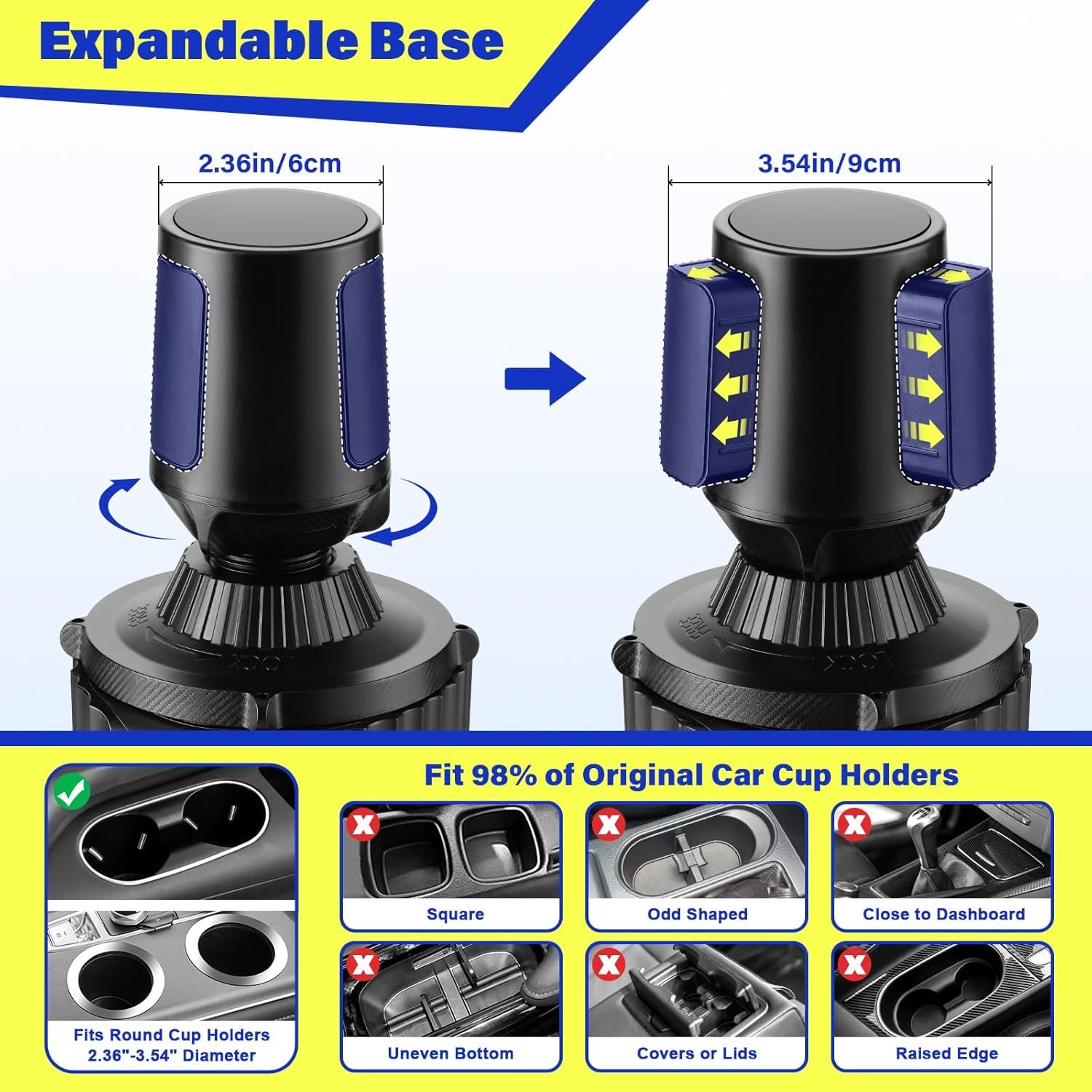 Expandable Base

2.36in/6cm

3.54in/9cm

LOCK

LOCK

Fit 98% of Original Car Cup Holders

Fits Round Cup Holders 2.36"-3.54" Diameter

Square

Odd Shaped

Close to Dashboard

Uneven Bottom

Covers or Lids

Raised Edge