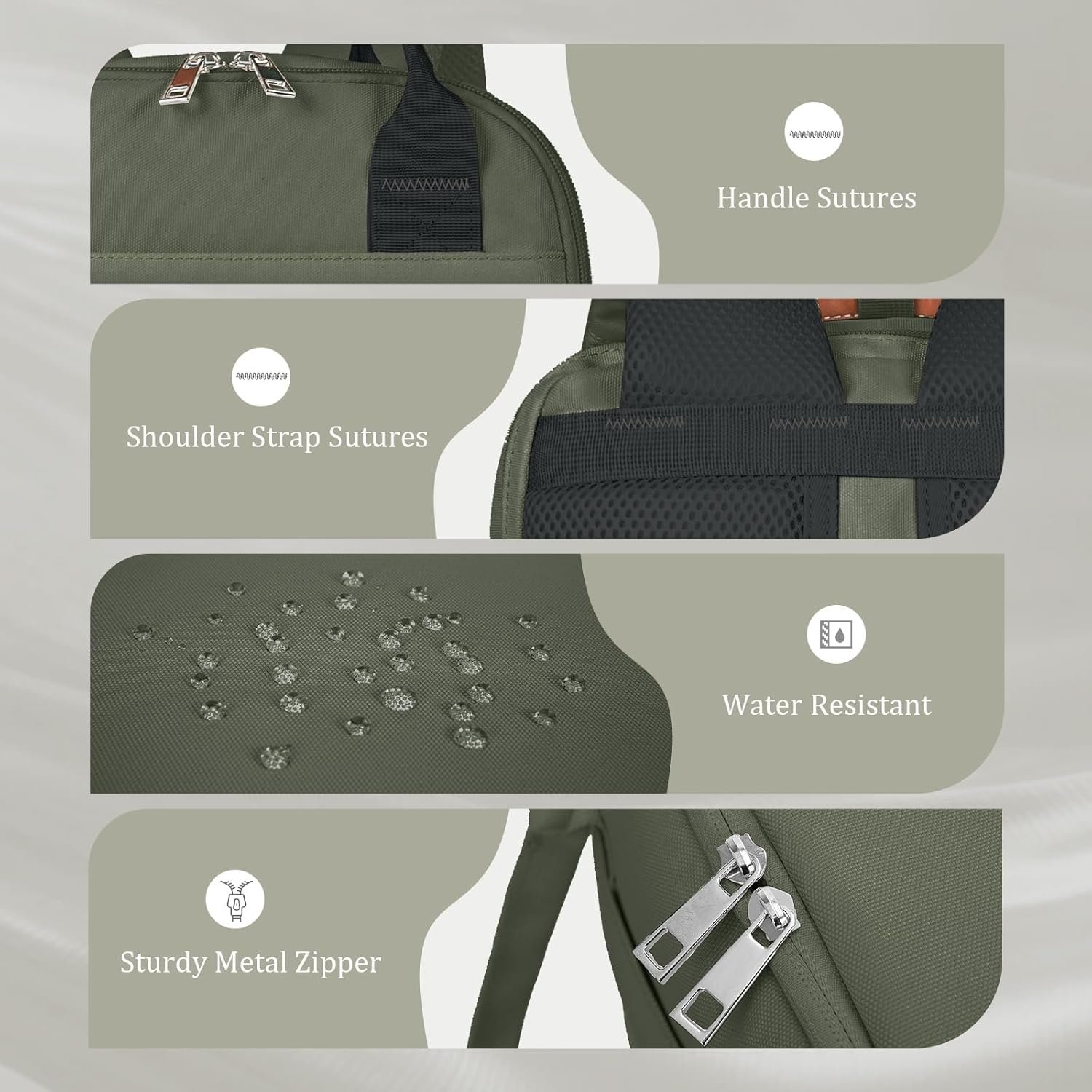 Handle Sutures

Shoulder Strap Sutures

Water Resistant

Sturdy Metal Zipper