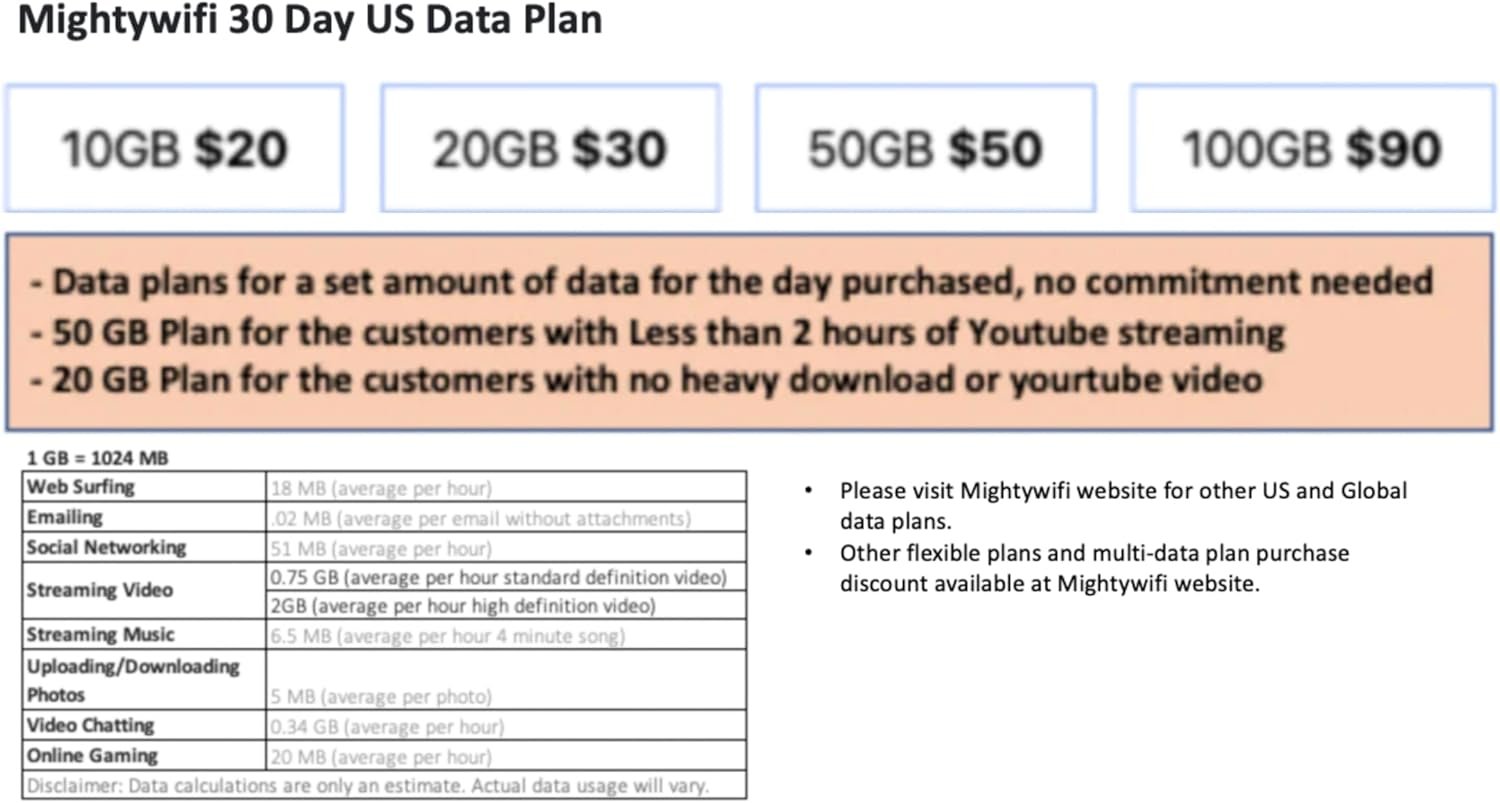 Mightywifi 30 Day US Data Plan

10GB $20

20GB $30

50GB $50

100GB $90

- Data plans for a set amount of data for the day purchased, no commitment needed
- 50 GB Plan for the customers with Less than 2 hours of Youtube streaming
- 20 GB Plan for the customers with no heavy download or yourtube video

1 GB = 1024 MB

| Web Surfing | 18 MB (average per hour) |
|---|---|
| Emailing | .02 MB (average per email without attachments) |
| Social Networking | 51 MB (average per hour) |
| Streaming Video | 0.75 GB (average per hour standard definition video) |
|  | 2GB (average per hour high definition video) |
| Streaming Music | 6.5 MB (average per hour 4 minute song) |
| Uploading/Downloading Photos | 5 MB (average per photo) |
| Video Chatting | 0.34 GB (average per hour) |
| Online Gaming | 20 MB (average per hour) |
| Disclaimer: Data calculations are only an estimate. Actual data usage will vary. |  |

• Please visit Mightywifi website for other US and Global data plans.
• Other flexible plans and multi-data plan purchase discount available at Mightywifi website.