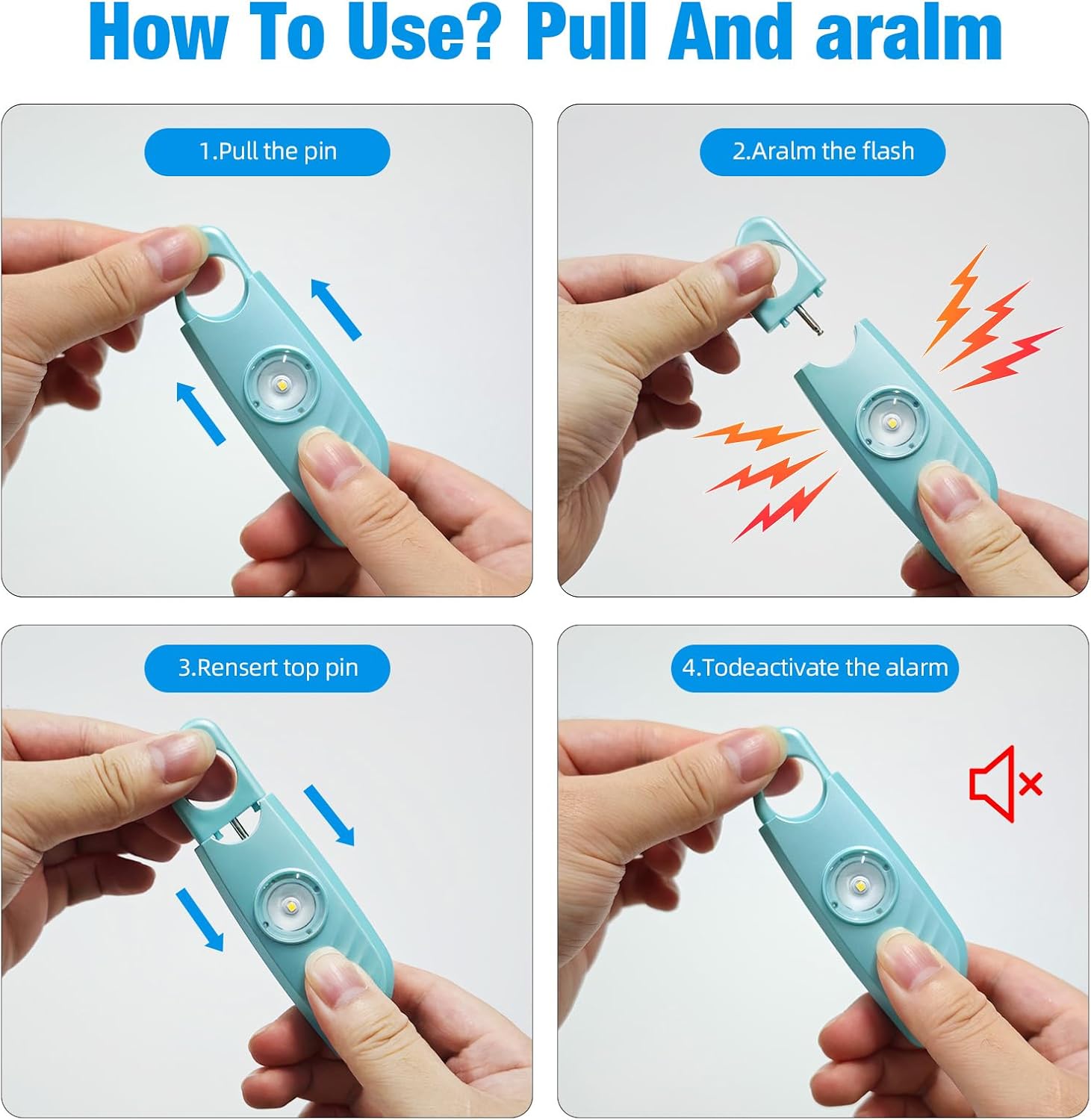 How To Use? Pull And aralm

1.Pull the pin

2.Aralm the flash

3.Rensert top pin

4.Todeactivate the alarm