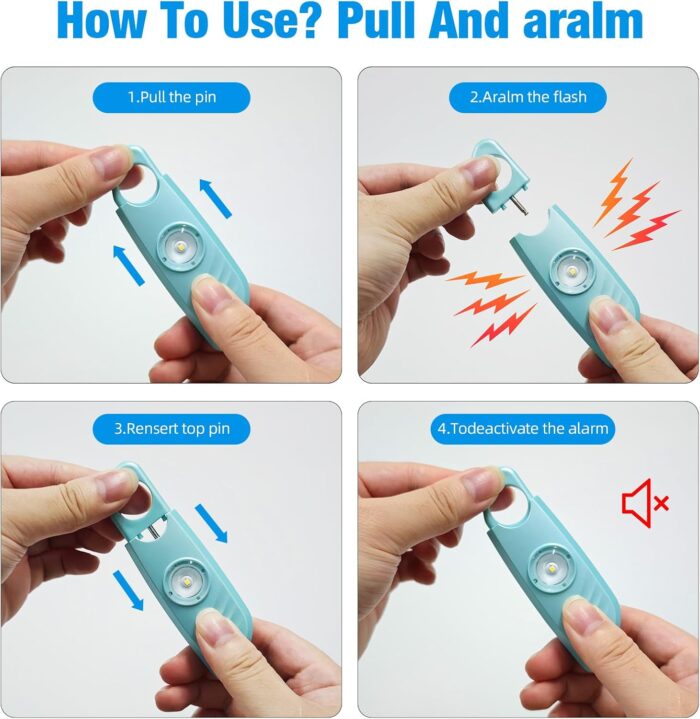 How To Use? Pull And aralm

1.Pull the pin

2.Aralm the flash

3.Rensert top pin

4.Todeactivate the alarm