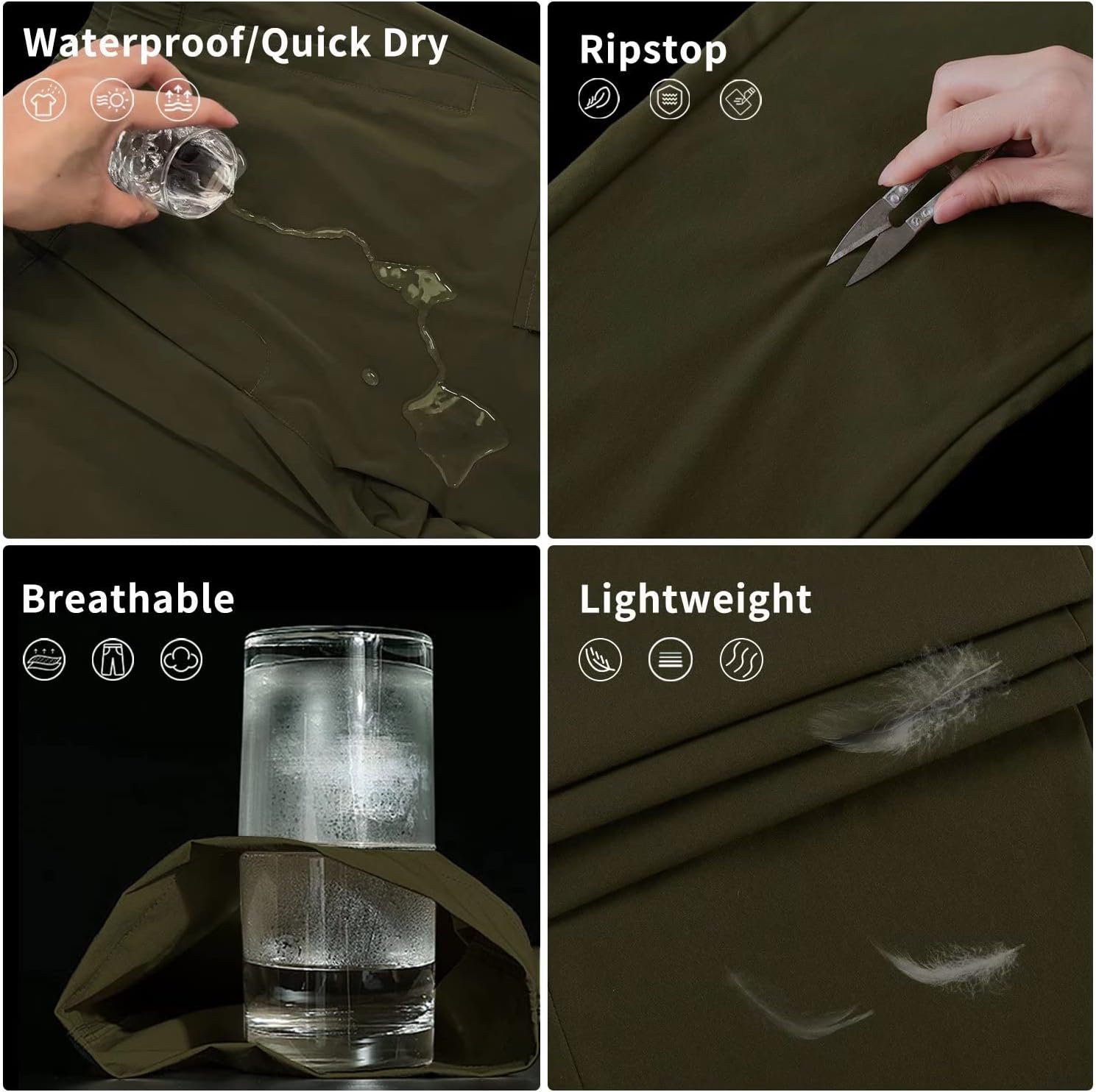 Waterproof/Quick Dry

Ripstop

Breathable

Lightweight