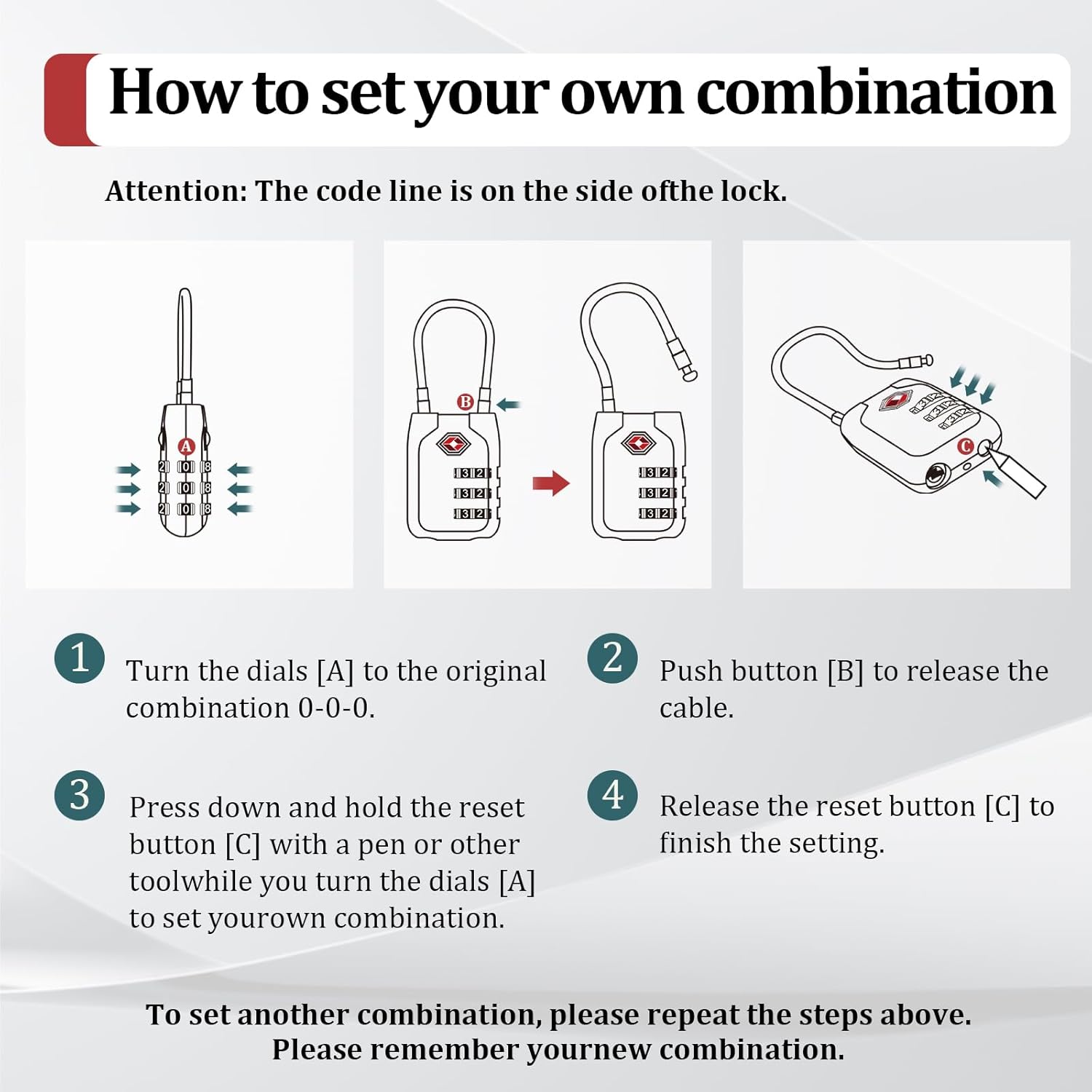 How to set your own combination

Attention: The code line is on the side ofthe lock.

A

2 0 8
2 0 8
2 0 8

B

3 2
3 2
3 2

3 2
3 2
3 2

C

1 Turn the dials [A] to the original combination 0-0-0.

2 Push button [B] to release the cable.

3 Press down and hold the reset button [C] with a pen or other toolwhile you turn the dials [A] to set yourown combination.

4 Release the reset button [C] to finish the setting.

To set another combination, please repeat the steps above.
Please remember yournew combination.