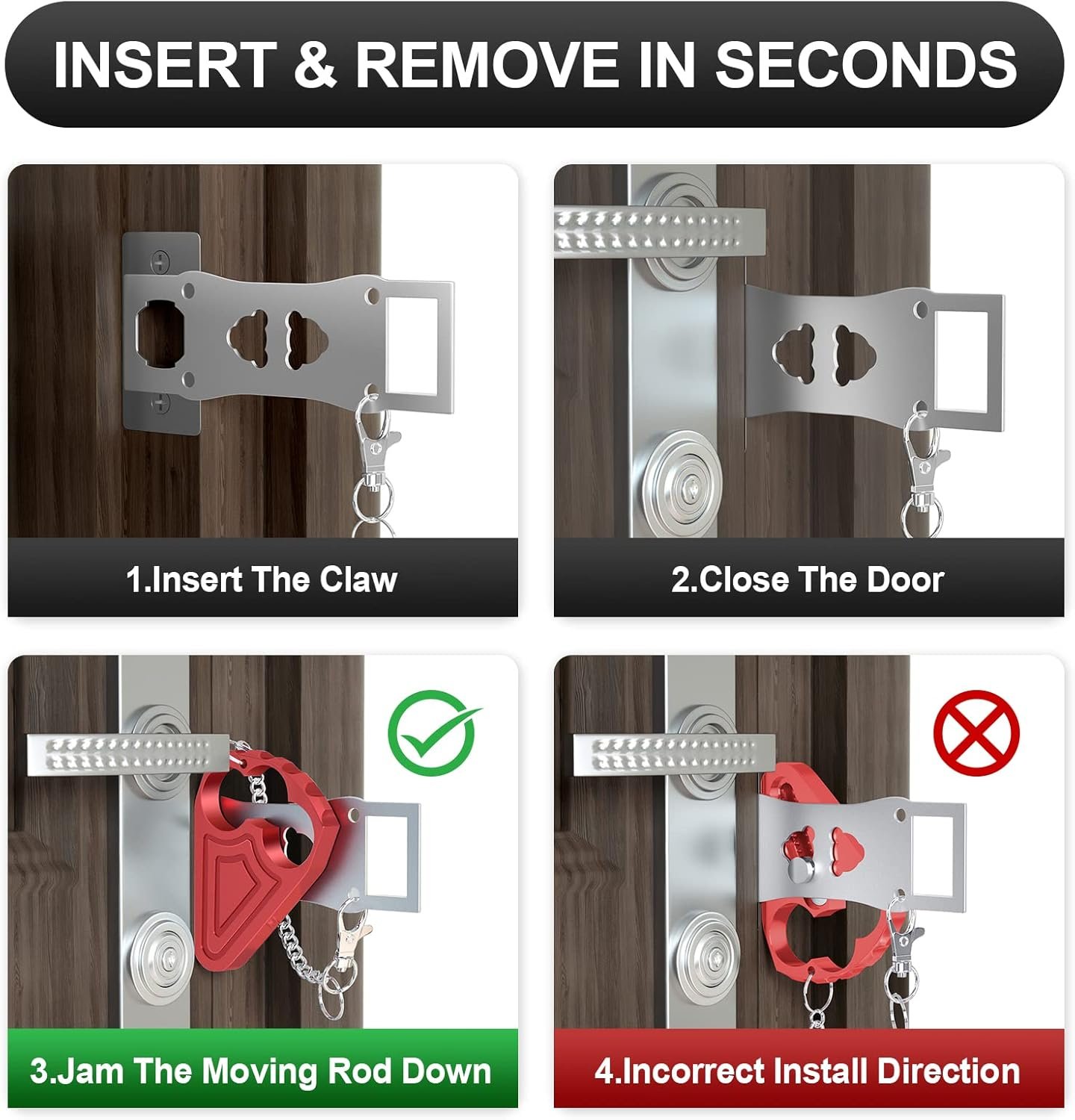 INSERT & REMOVE IN SECONDS

1.Insert The Claw

2.Close The Door

3.Jam The Moving Rod Down

4.Incorrect Install Direction