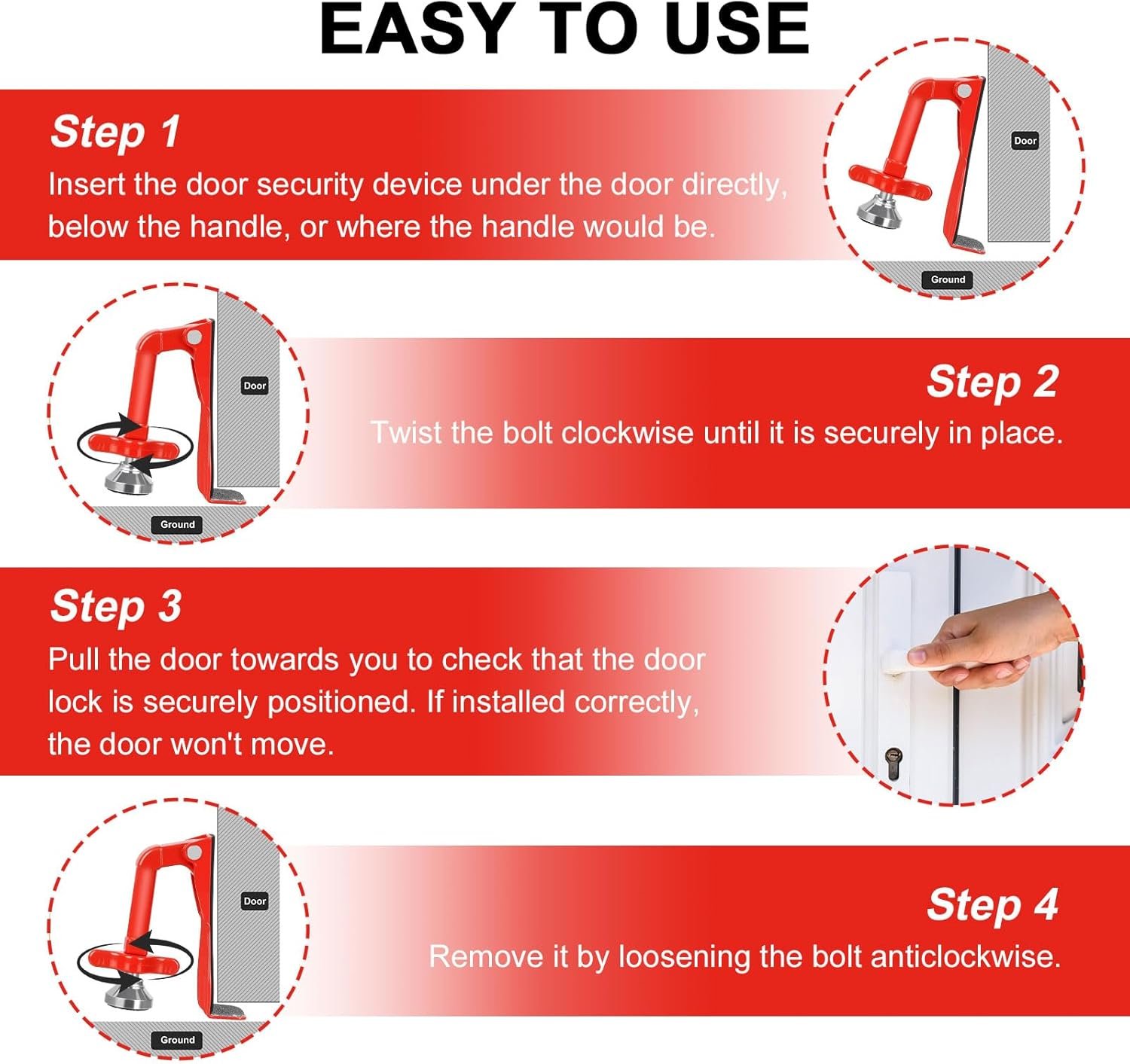 EASY TO USE

Step 1
Insert the door security device under the door directly, below the handle, or where the handle would be.

Door
Ground

Door
Ground

Step 2
Twist the bolt clockwise until it is securely in place.

Step 3
Pull the door towards you to check that the door lock is securely positioned. If installed correctly, the door won't move.

Door
Ground

Step 4
Remove it by loosening the bolt anticlockwise.