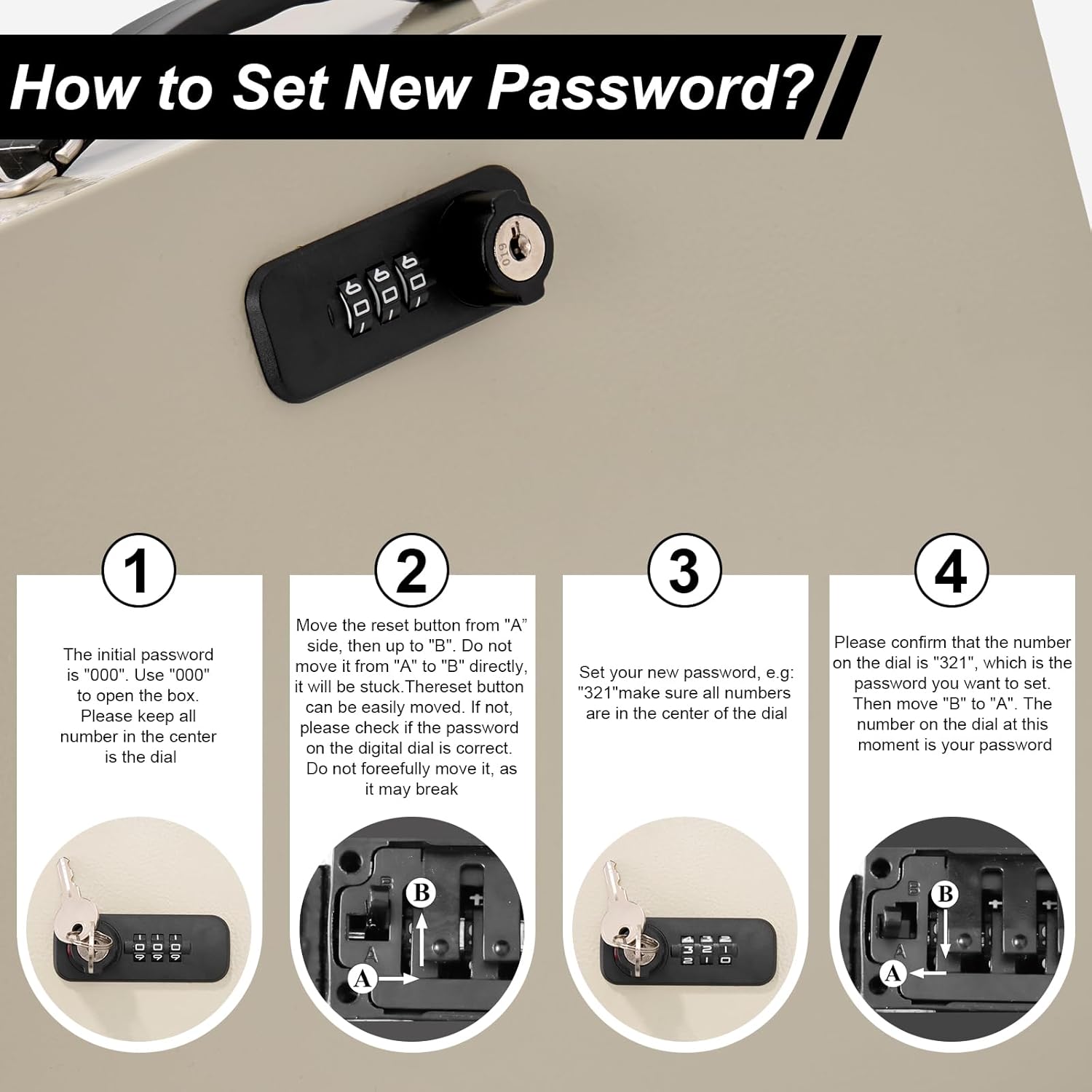 How to Set New Password?

1

The initial password is "000". Use "000" to open the box. Please keep all number in the center is the dial

2

Move the reset button from "A" side, then up to "B". Do not move it from "A" to "B" directly, it will be stuck.Thereset button can be easily moved. If not, please check if the password on the digital dial is correct. Do not foreefully move it, as it may break

B

A

3

Set your new password, e.g: "321"make sure all numbers are in the center of the dial

4

Please confirm that the number on the dial is "321", which is the password you want to set. Then move "B" to "A". The number on the dial at this moment is your password

B

A