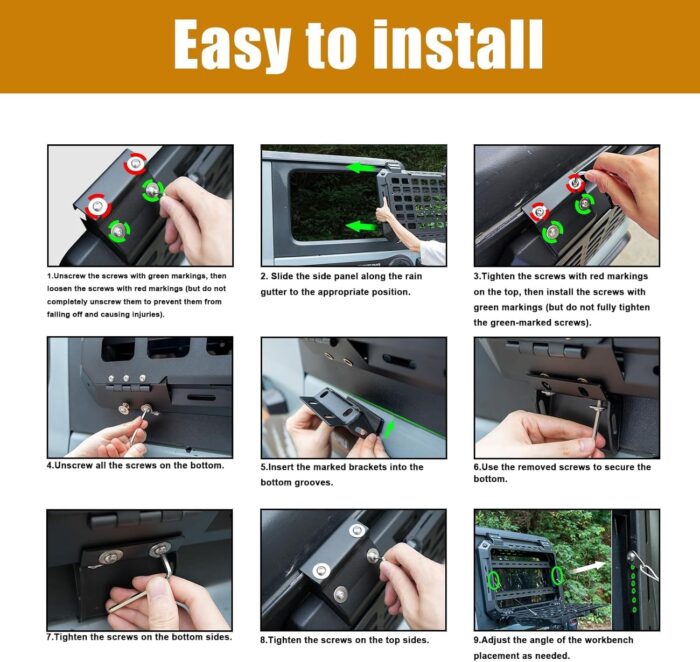 Easy to install

1.Unscrew the screws with green markings, then loosen the screws with red markings (but do not completely unscrew them to prevent them from falling off and causing injuries).

2. Slide the side panel along the rain gutter to the appropriate position.

3.Tighten the screws with red markings on the top, then install the screws with green markings (but do not fully tighten the green-marked screws).

4.Unscrew all the screws on the bottom.

5.Insert the marked brackets into the bottom grooves.

6.Use the removed screws to secure the bottom.

7.Tighten the screws on the bottom sides.

8.Tighten the screws on the top sides.

9.Adjust the angle of the workbench placement as needed.