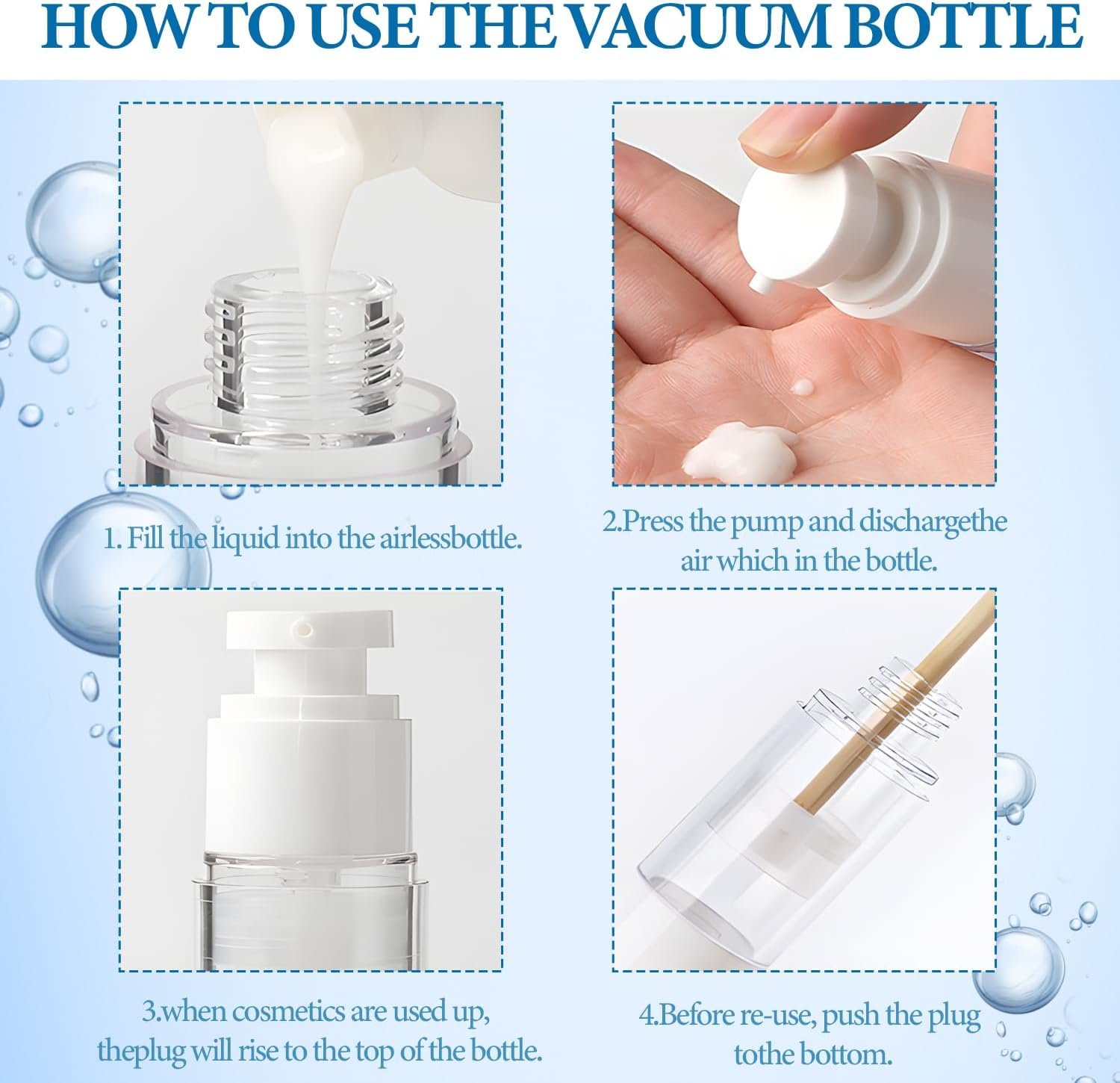 HOW TO USE THE VACUUM BOTTLE

1. Fill the liquid into the airlessbottle.

2.Press the pump and dischargethe air which in the bottle.

3.when cosmetics are used up, theplug will rise to the top of the bottle.

4.Before re-use, push the plug tothe bottom.