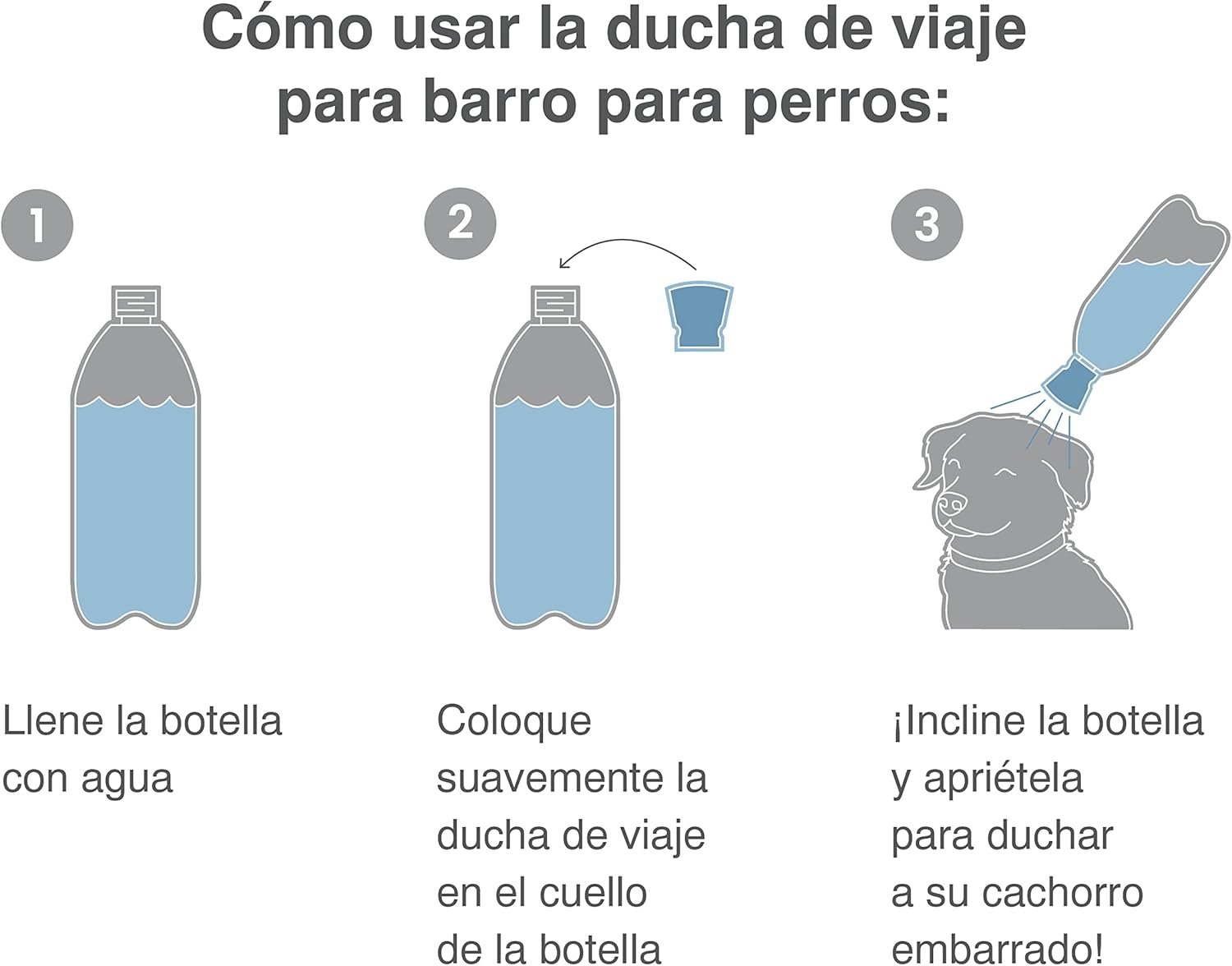 Cómo usar la ducha de viaje para barro para perros:

1

Llene la botella con agua

2

Coloque suavemente la ducha de viaje en el cuello de la botella

3

¡Incline la botella y apriétela para duchar a su cachorro embarrado!