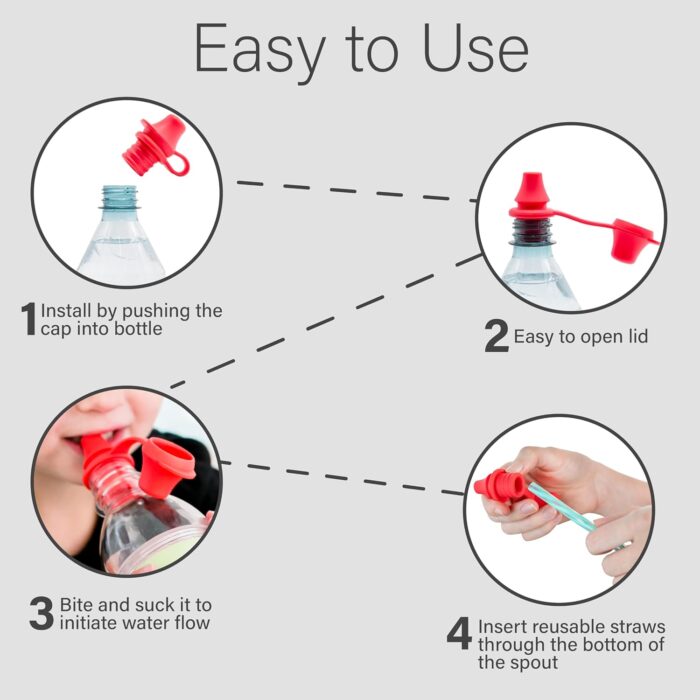 Easy to Use

1 Install by pushing the cap into bottle

2 Easy to open lid

3 Bite and suck it to initiate water flow

4 Insert reusable straws through the bottom of the spout