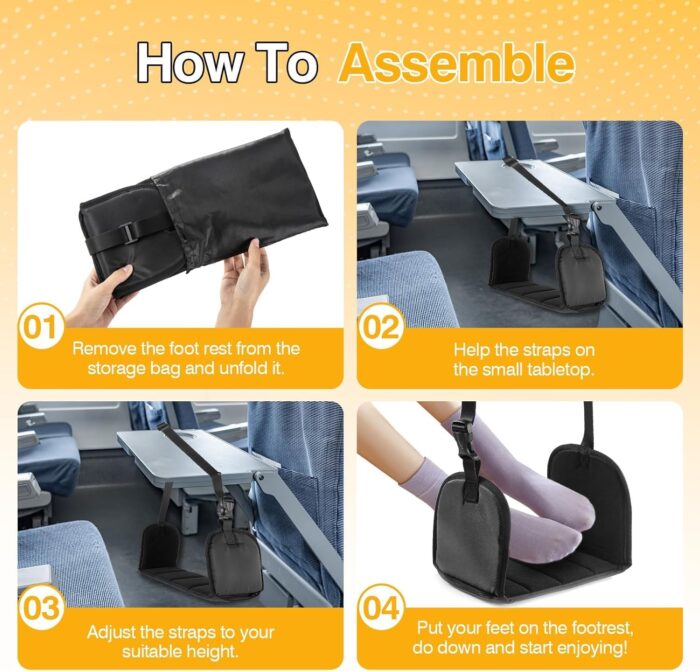 How To Assemble

01
Remove the foot rest from the storage bag and unfold it.

02
Help the straps on the small tabletop.

03
Adjust the straps to your suitable height.

04
Put your feet on the footrest, do down and start enjoying!