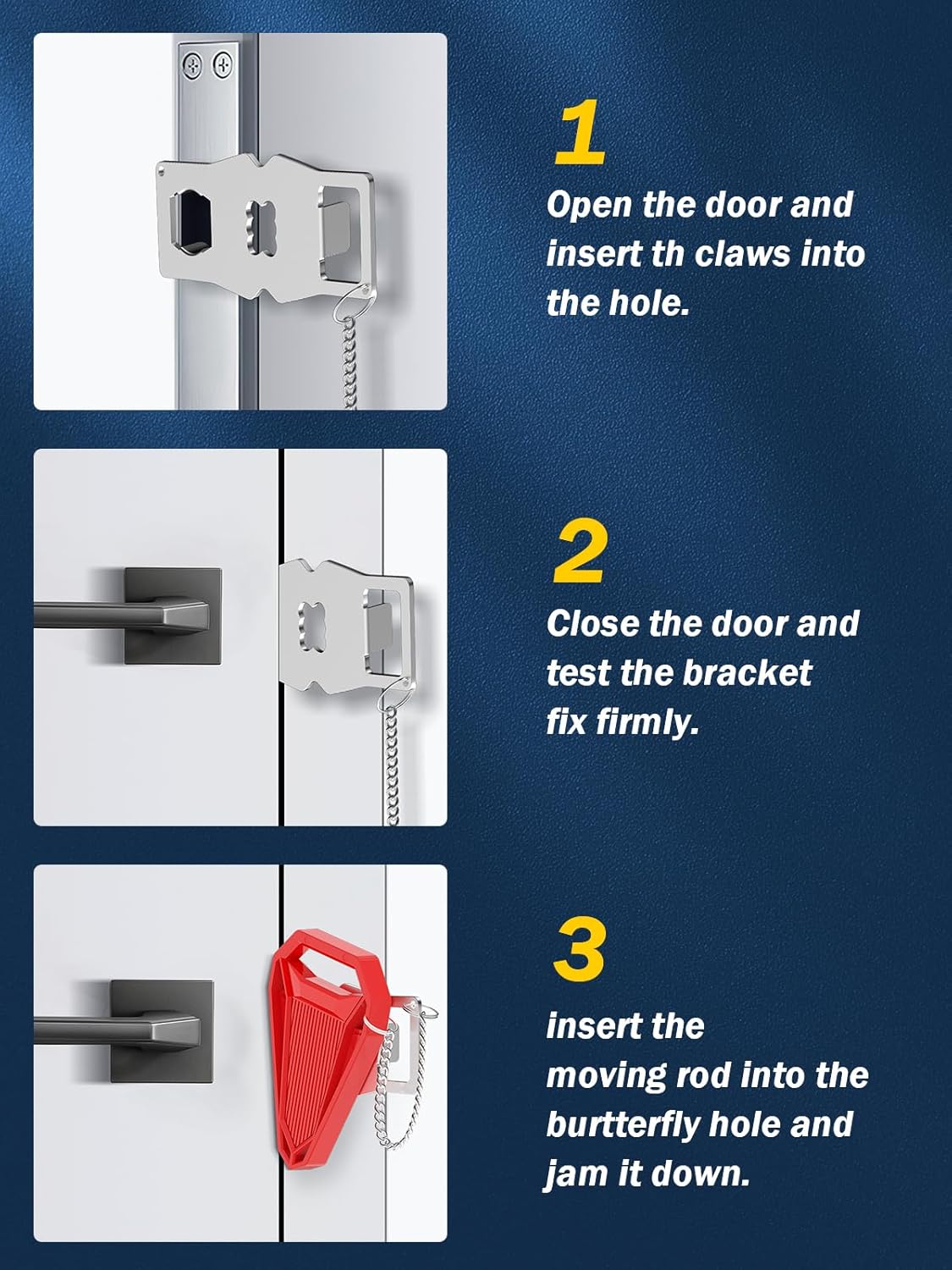 1

Open the door and insert th claws into the hole.

2

Close the door and test the bracket fix firmly.

3

insert the moving rod into the burtterfly hole and jam it down.