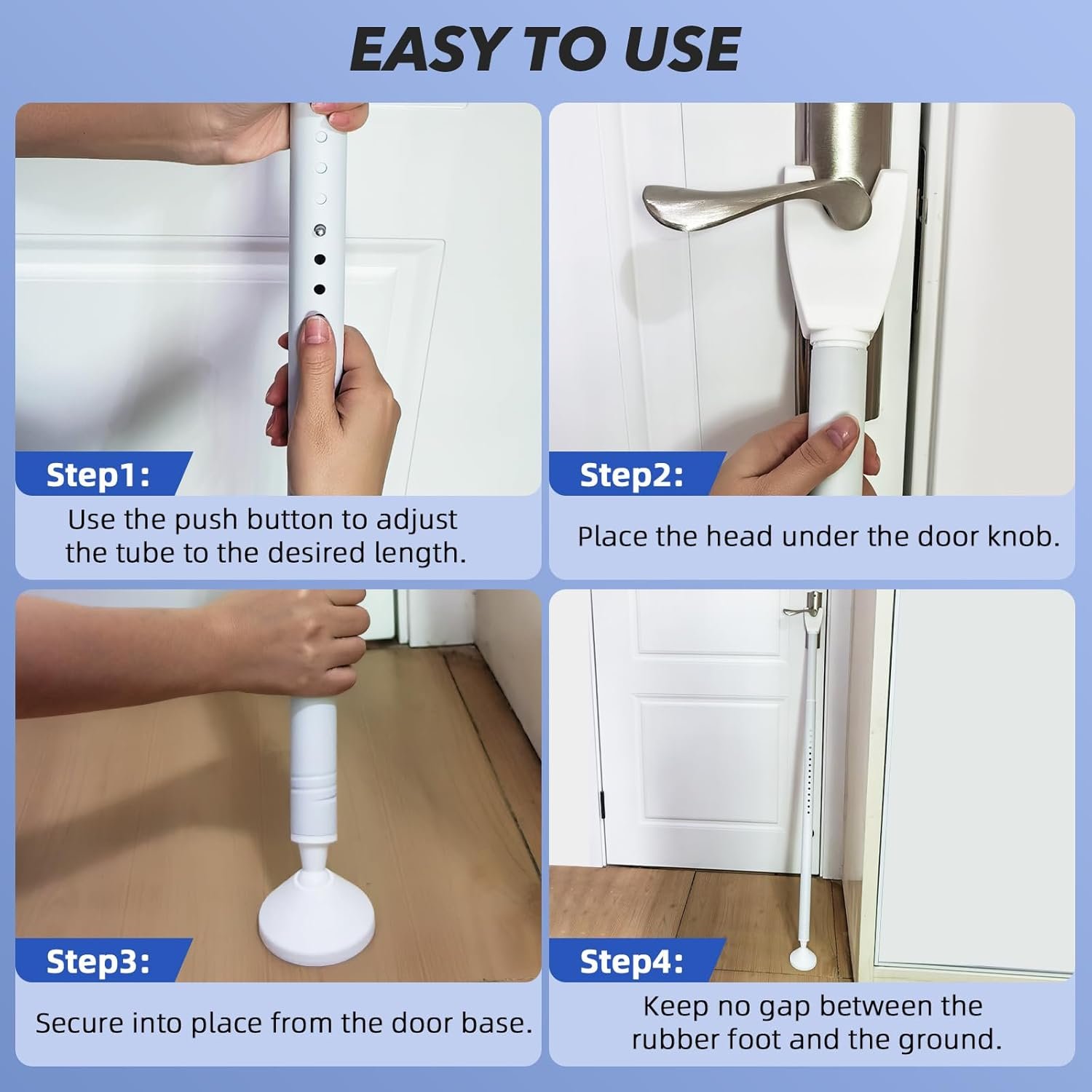 EASY TO USE

Step1:
Use the push button to adjust the tube to the desired length.

Step2:
Place the head under the door knob.

Step3:
Secure into place from the door base.

Step4:
Keep no gap between the rubber foot and the ground.