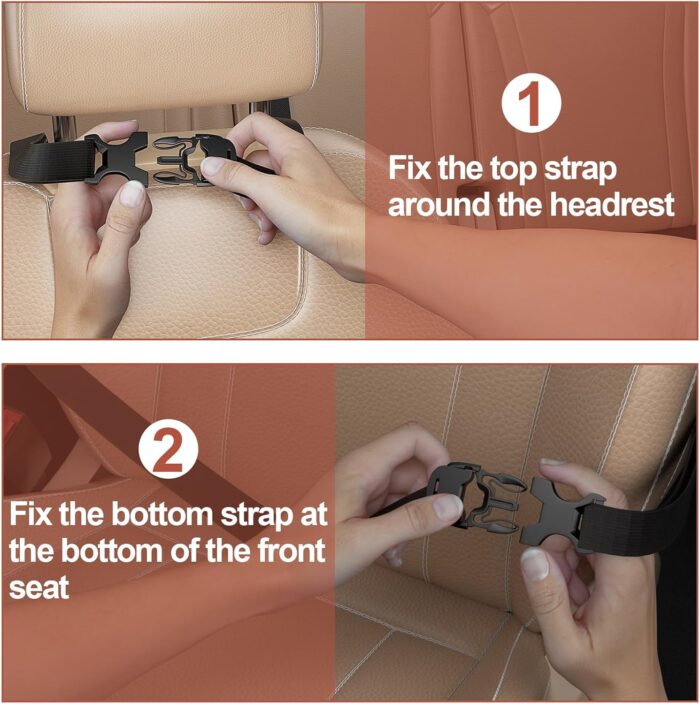 1

Fix the top strap around the headrest

2

Fix the bottom strap at the bottom of the front seat