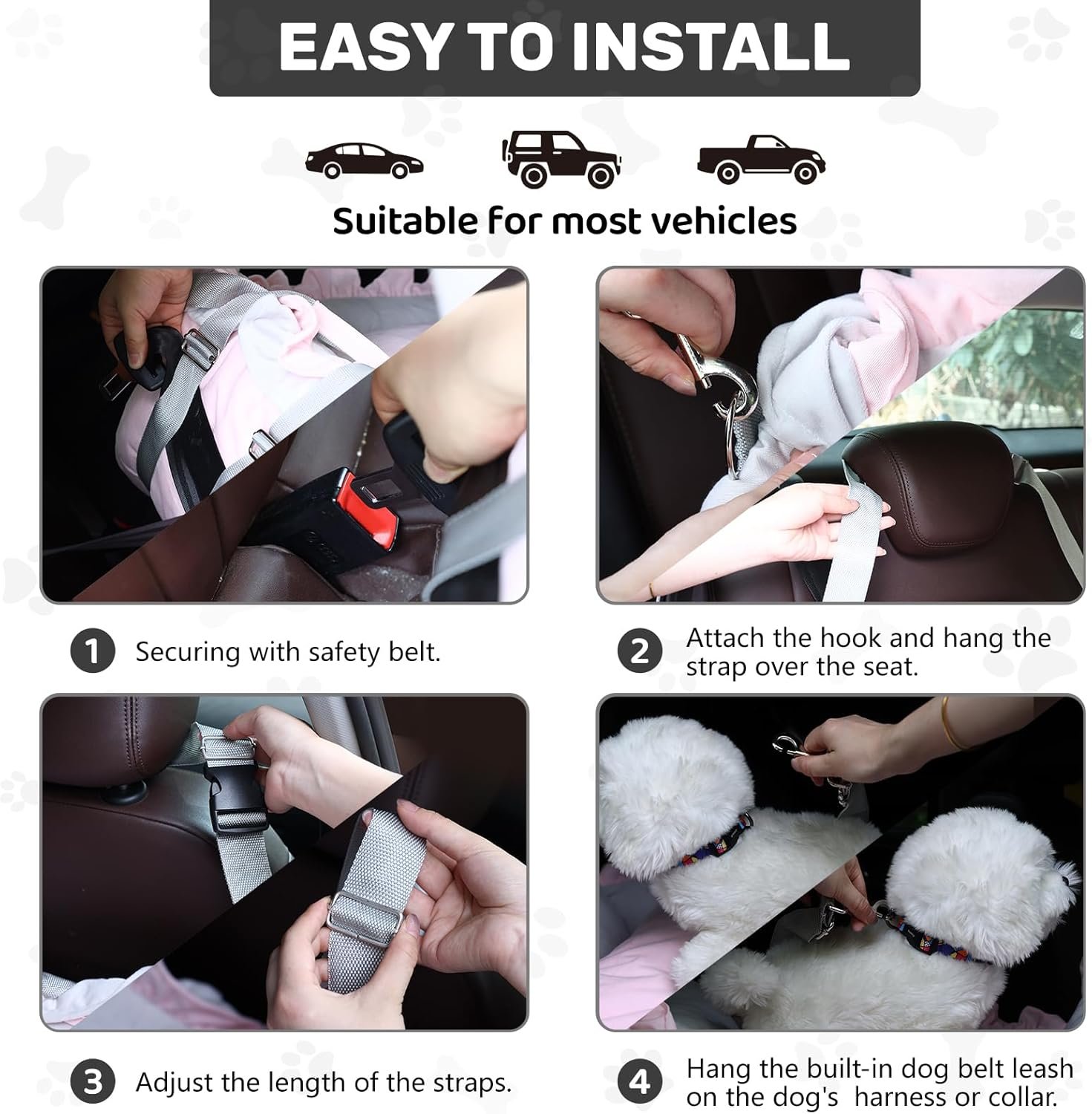 EASY TO INSTALL

Suitable for most vehicles

1 Securing with safety belt.

2 Attach the hook and hang the strap over the seat.

3 Adjust the length of the straps.

4 Hang the built-in dog belt leash on the dog's harness or collar.