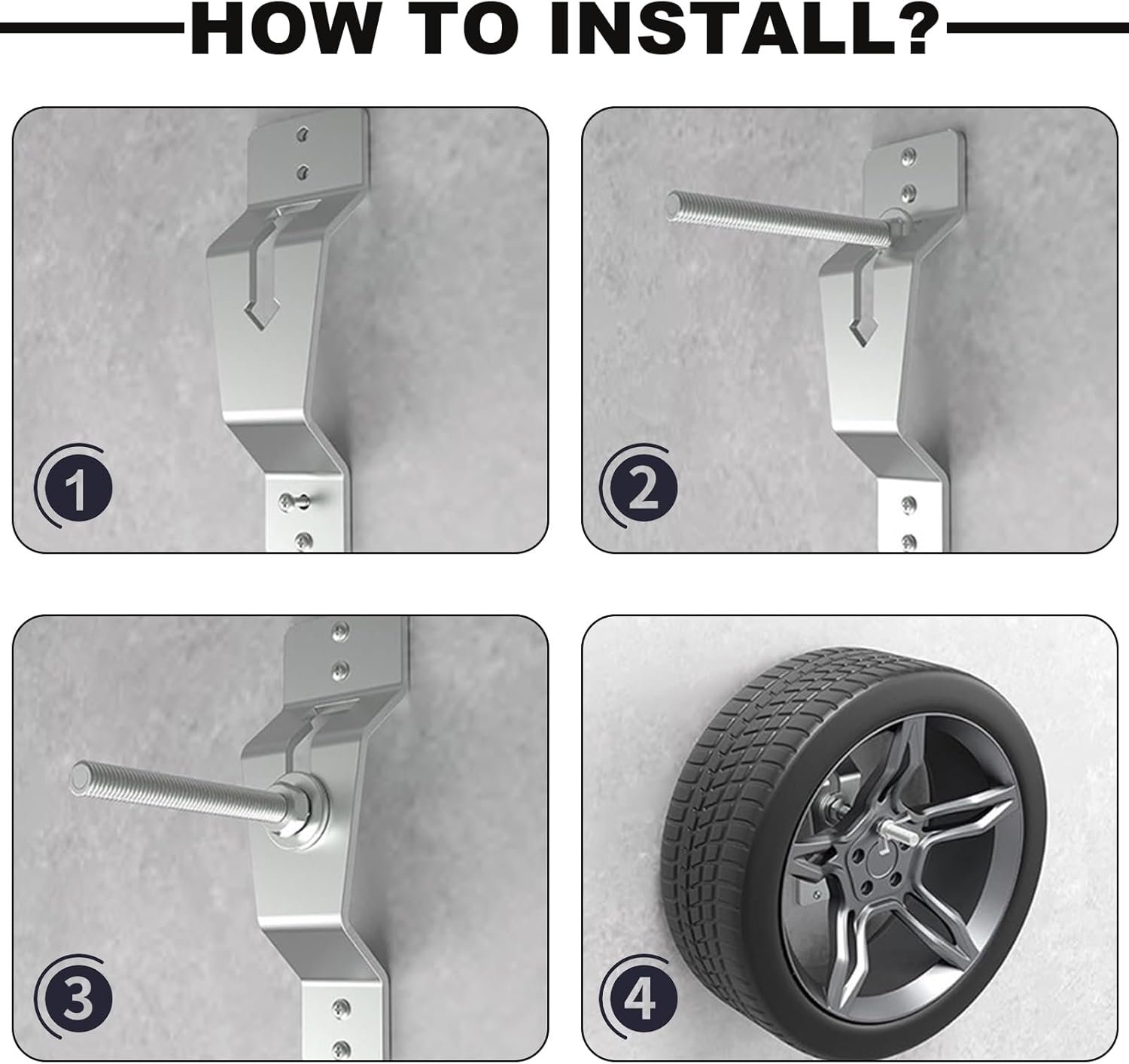 HOW TO INSTALL?

1

2

3

4