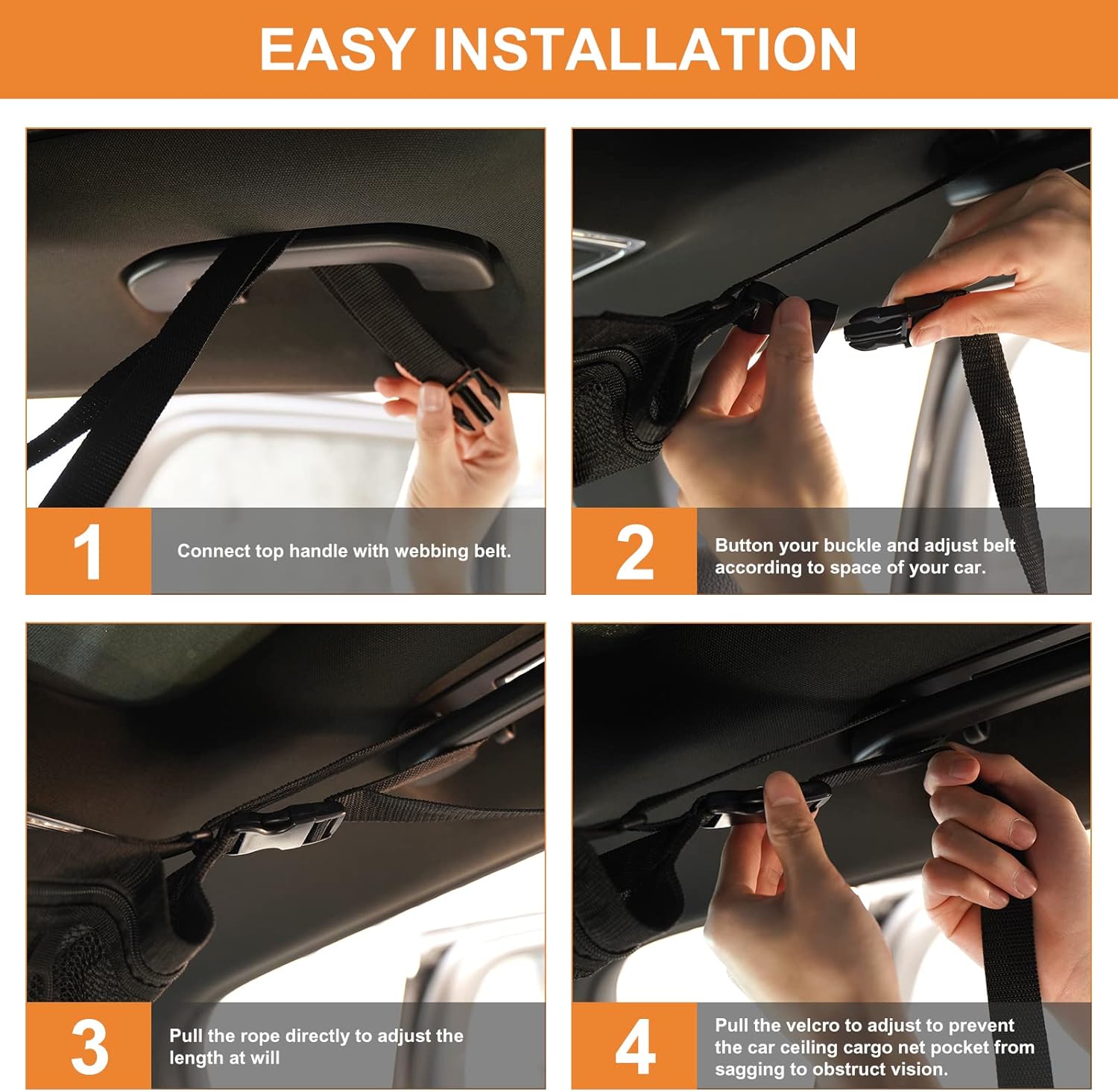 EASY INSTALLATION

1
Connect top handle with webbing belt.

2
Button your buckle and adjust belt according to space of your car.

3
Pull the rope directly to adjust the length at will

4
Pull the velcro to adjust to prevent the car ceiling cargo net pocket from sagging to obstruct vision.