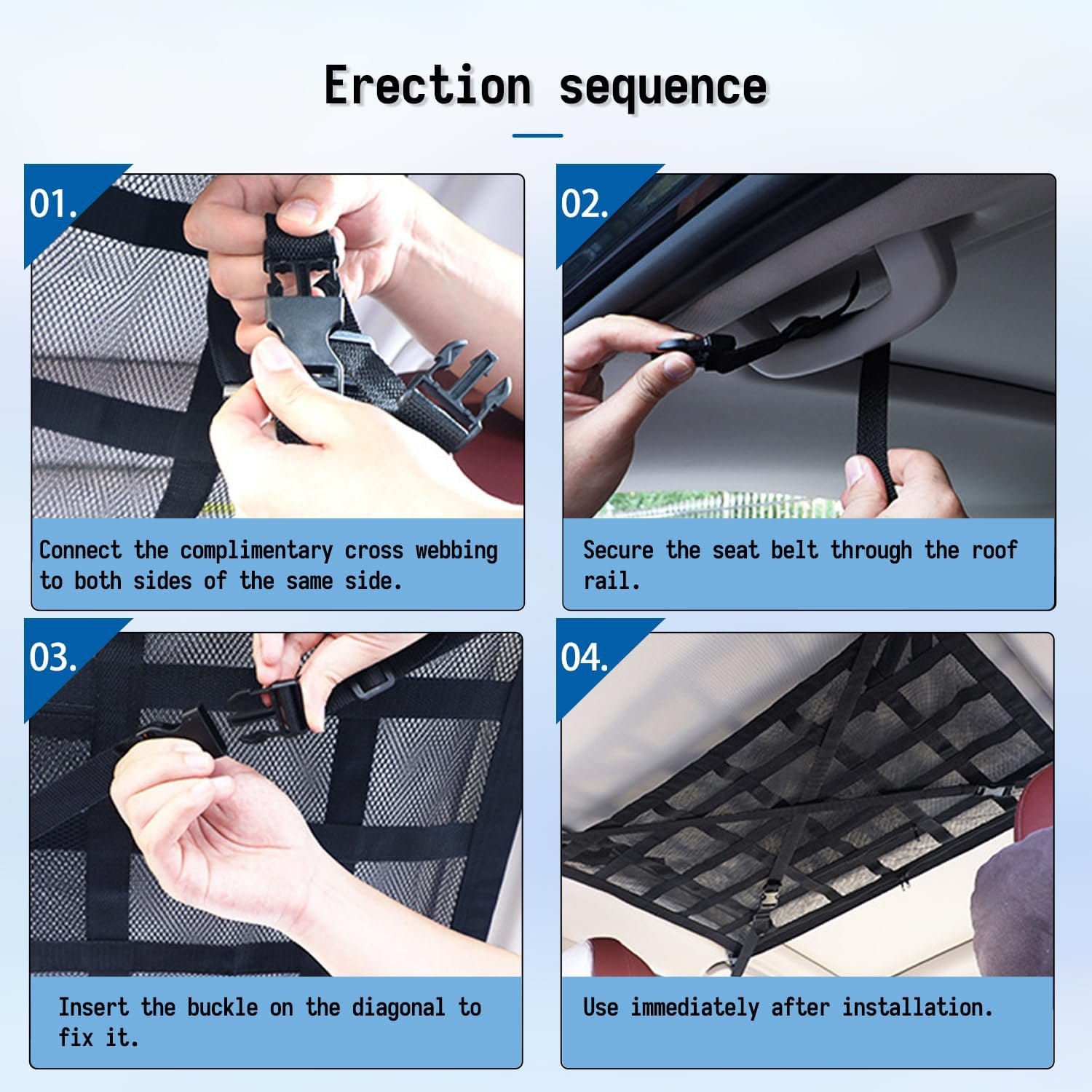 Erection sequence

01.

Connect the complimentary cross webbing to both sides of the same side.

02.

Secure the seat belt through the roof rail.

03.

Insert the buckle on the diagonal to fix it.

04.

Use immediately after installation.