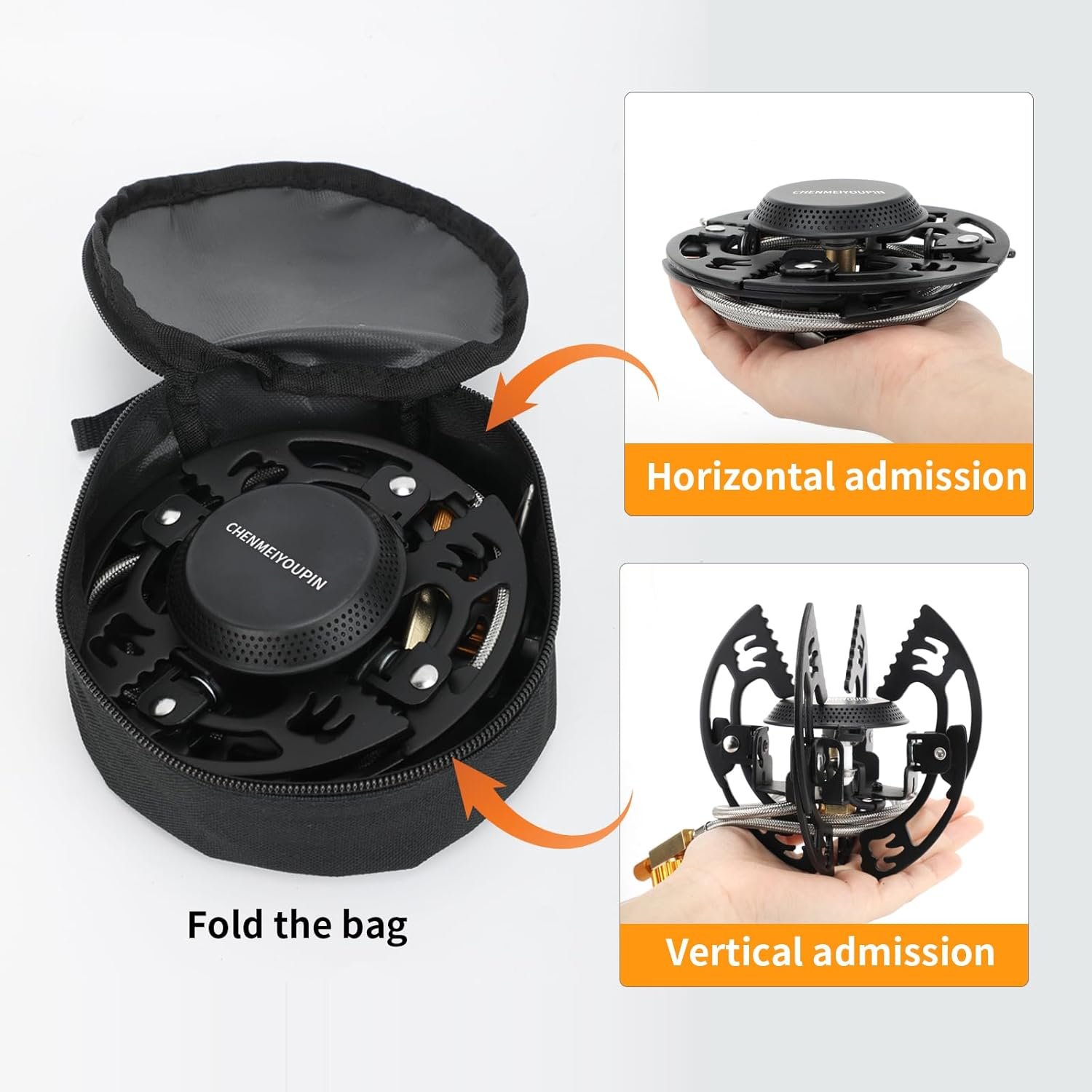 CHENMEIYOUPIN

Fold the bag

CHENMEIYOUPIN

Horizontal admission

Vertical admission