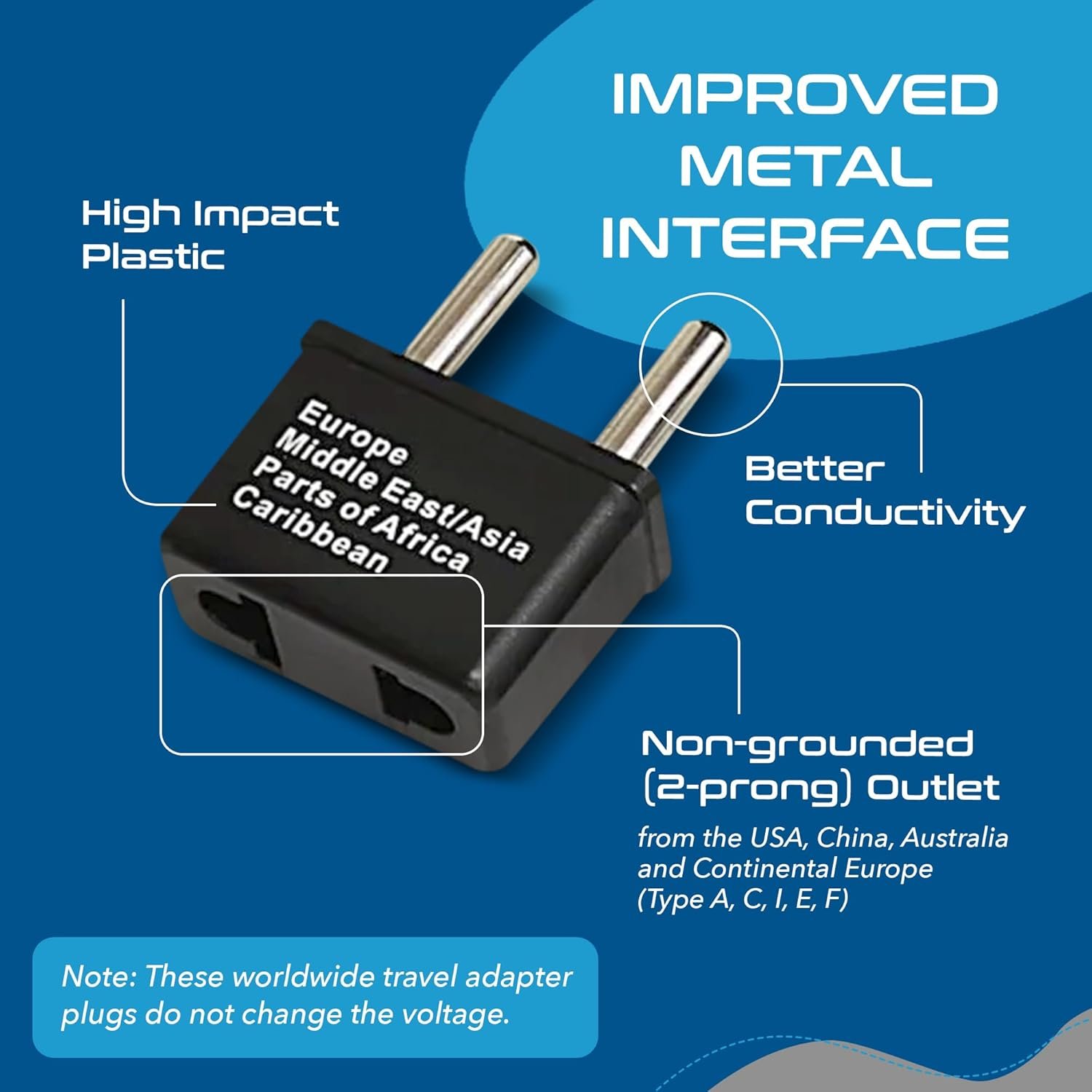 IMPROVED METAL INTERFACE

High Impact Plastic

Europe
Middle East/Asia
Parts of Africa
Caribbean

Better Conductivity

Non-grounded (2-prong) Outlet

from the USA, China, Australia and Continental Europe (Type A, C, I, E, F)

Note: These worldwide travel adapter plugs do not change the voltage.