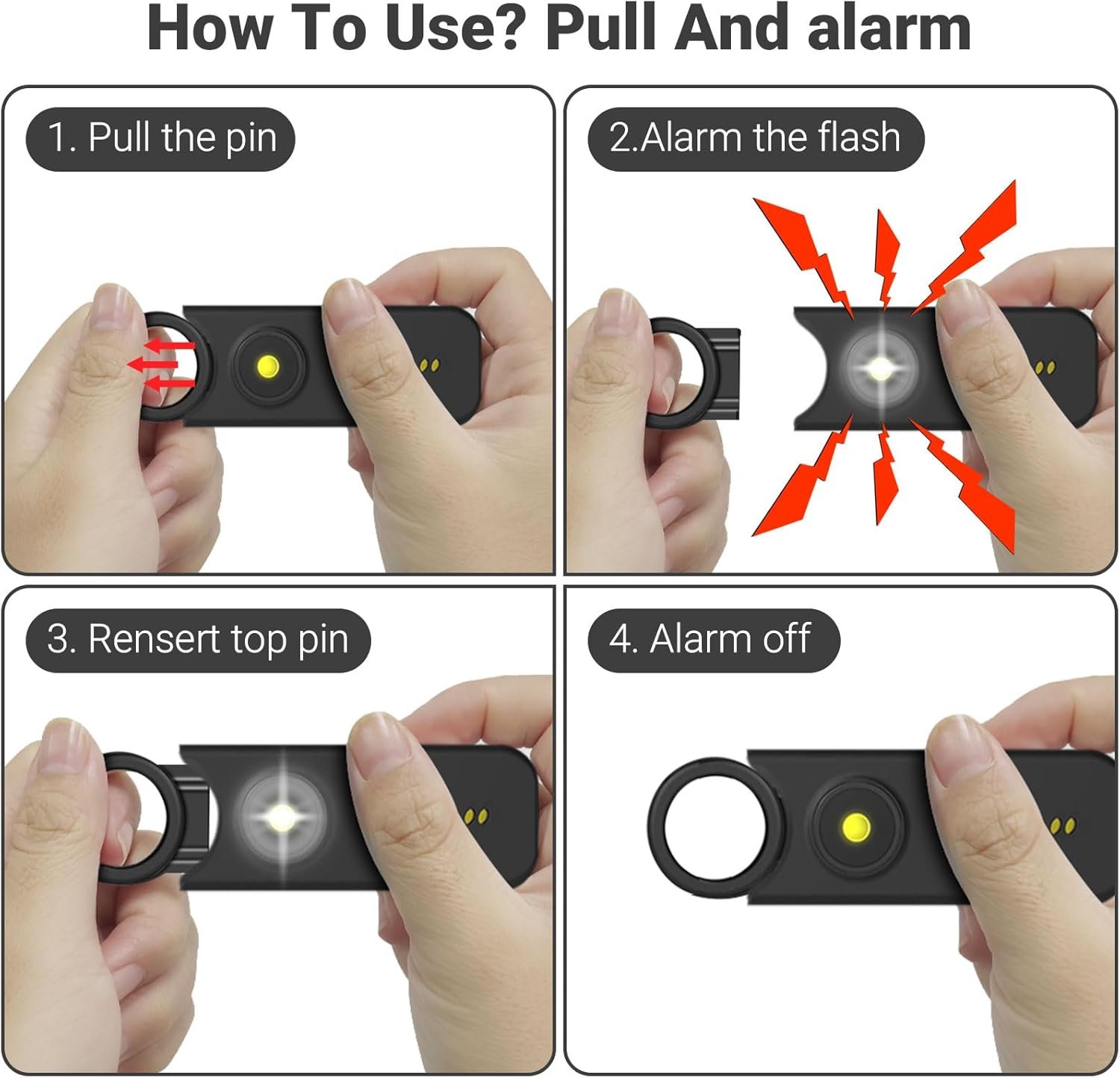 How To Use? Pull And alarm

1. Pull the pin

2.Alarm the flash

3. Rensert top pin

4. Alarm off