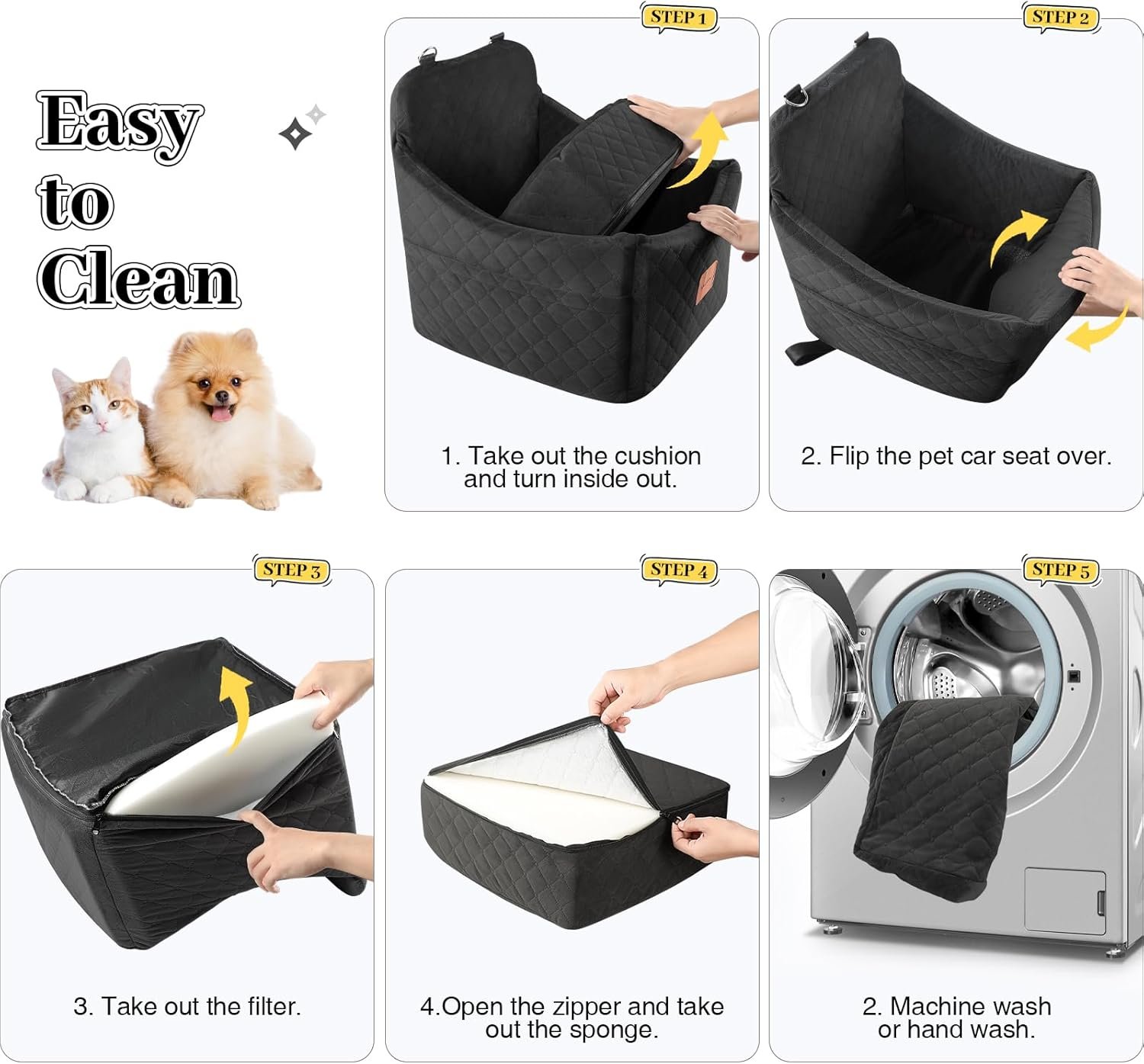 Easy to Clean

STEP 1

1. Take out the cushion and turn inside out.

STEP 2

2. Flip the pet car seat over.

STEP 3

3. Take out the filter.

STEP 4

4.Open the zipper and take out the sponge.

STEP 5

2. Machine wash or hand wash.