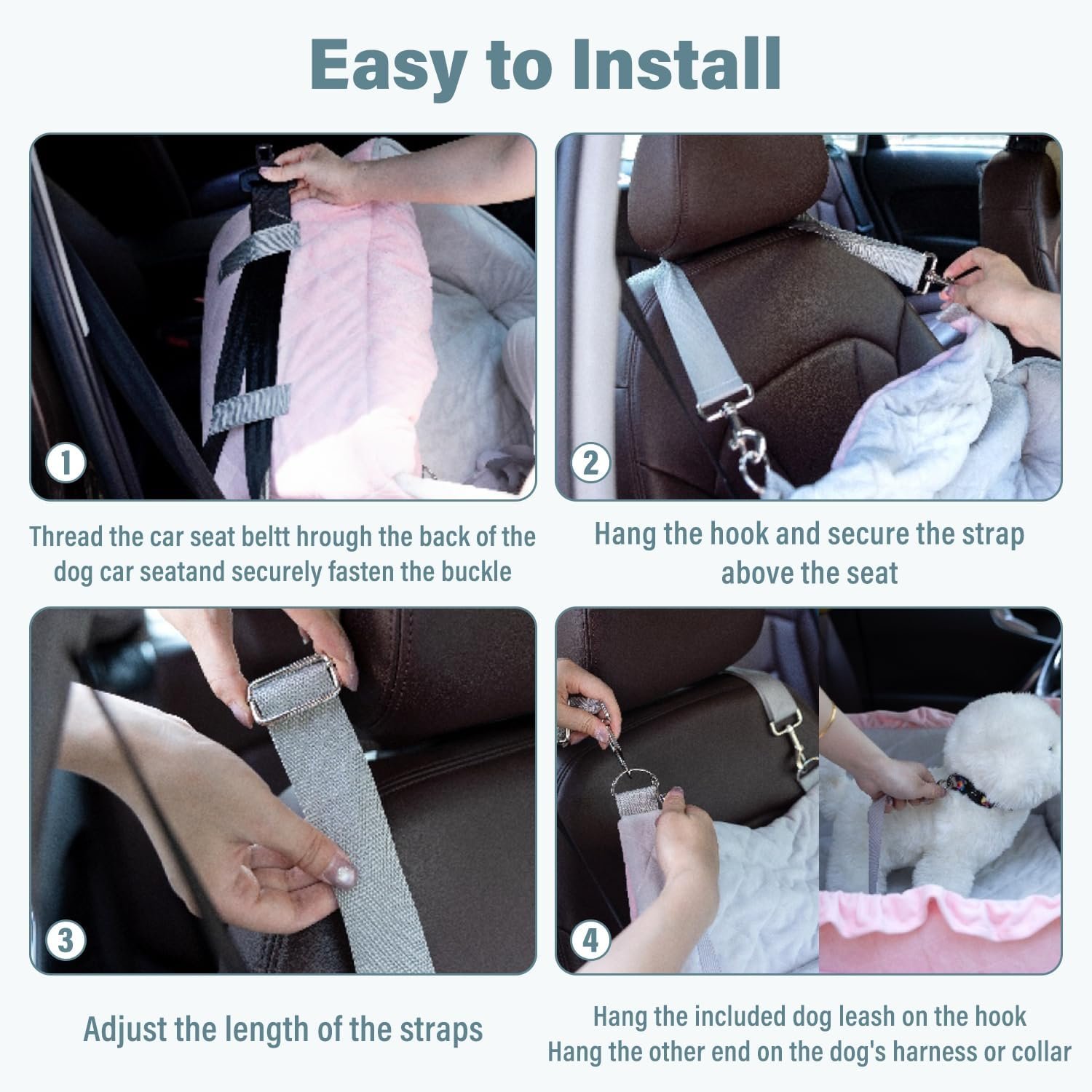 Easy to Install

1

Thread the car seat beltt hrough the back of the dog car seatand securely fasten the buckle

2

Hang the hook and secure the strap above the seat

3

Adjust the length of the straps

4

Hang the included dog leash on the hook
Hang the other end on the dog's harness or collar