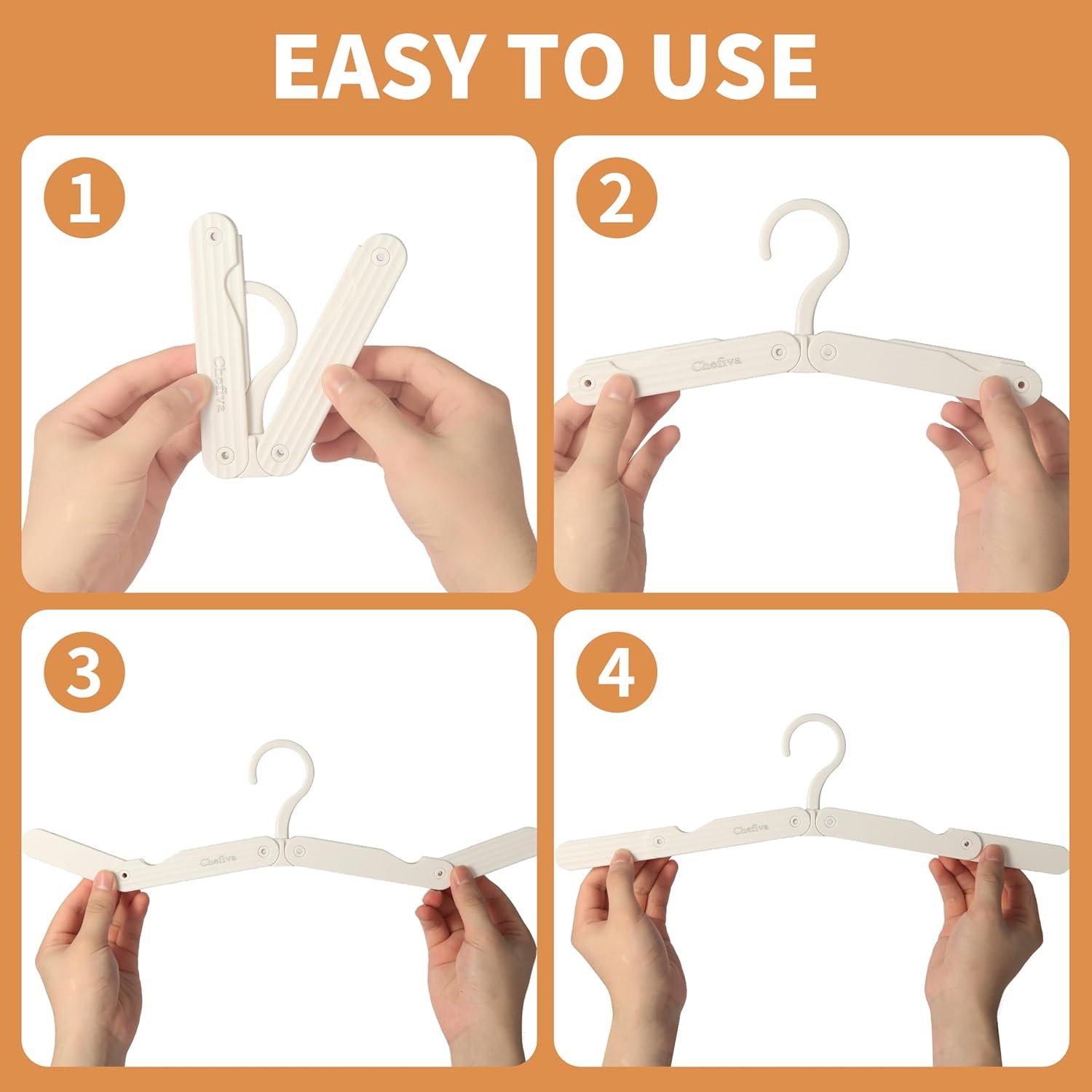 EASY TO USE

1

Chefiva

2

Chefiva

3

Chefiva

4

Chefiva