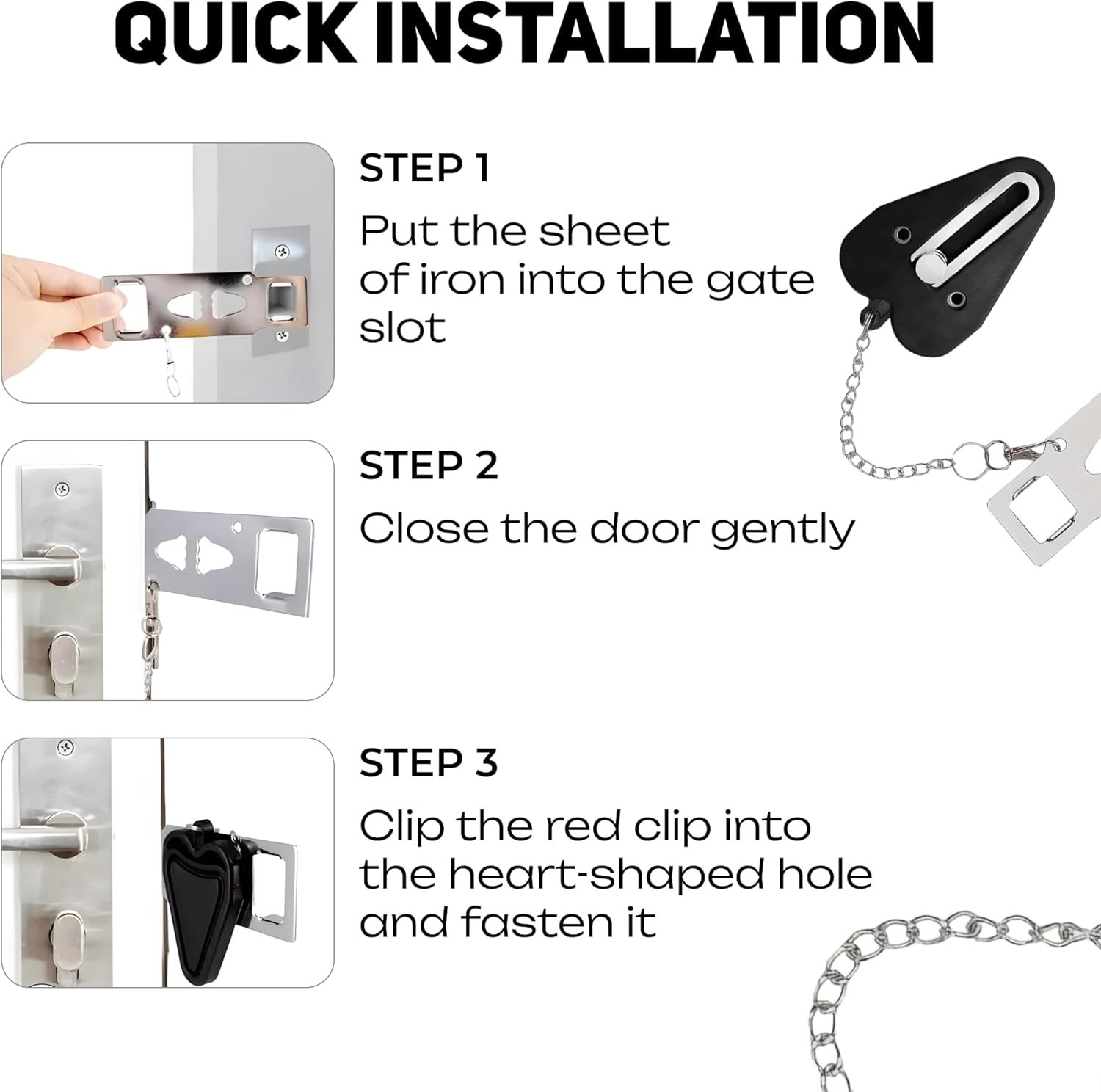 QUICK INSTALLATION

STEP 1

Put the sheet of iron into the gate slot

STEP 2

Close the door gently

STEP 3

Clip the red clip into the heart-shaped hole and fasten it