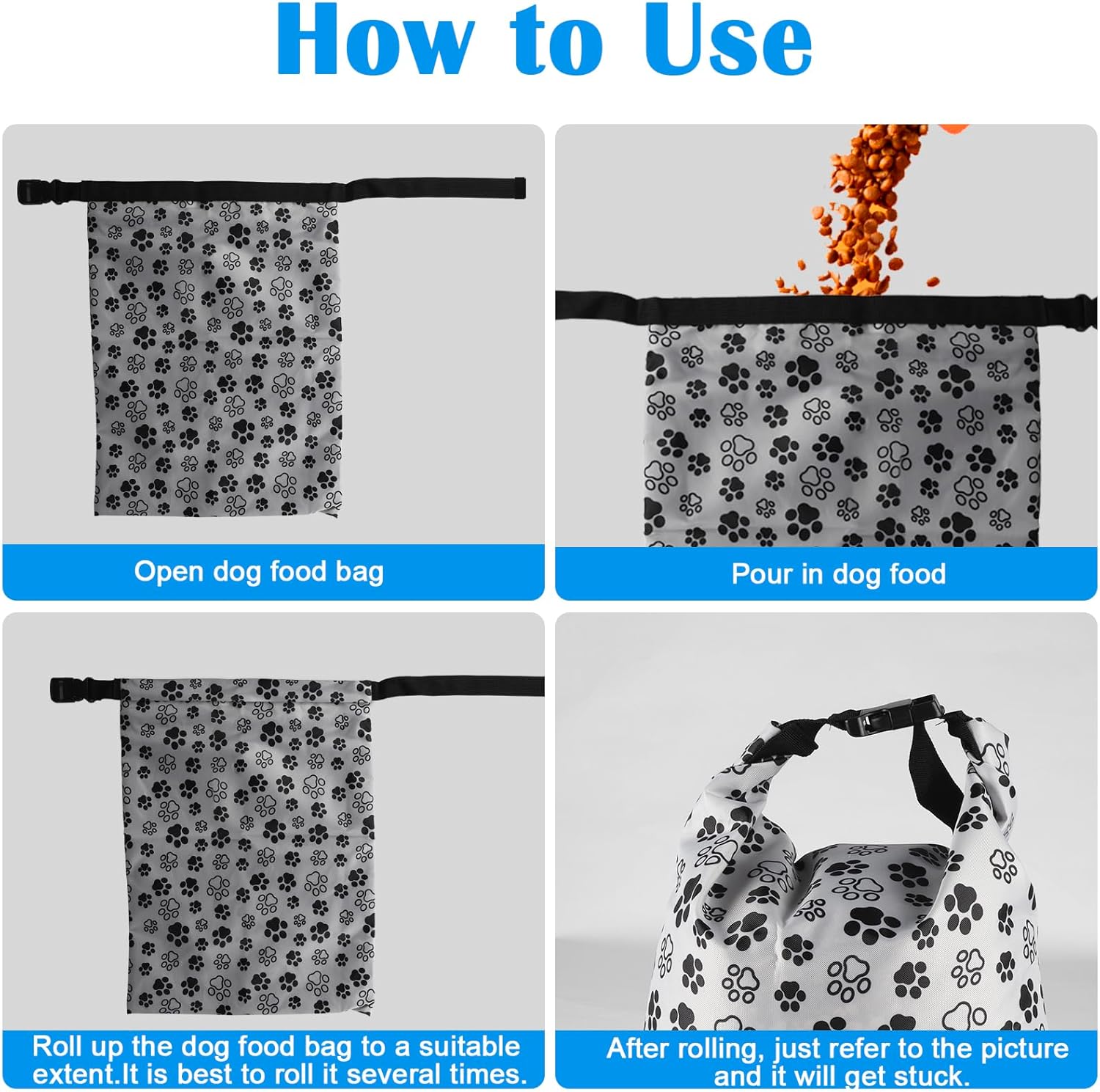 How to Use

Open dog food bag

Pour in dog food

Roll up the dog food bag to a suitable extent.It is best to roll it several times.

After rolling, just refer to the picture and it will get stuck.