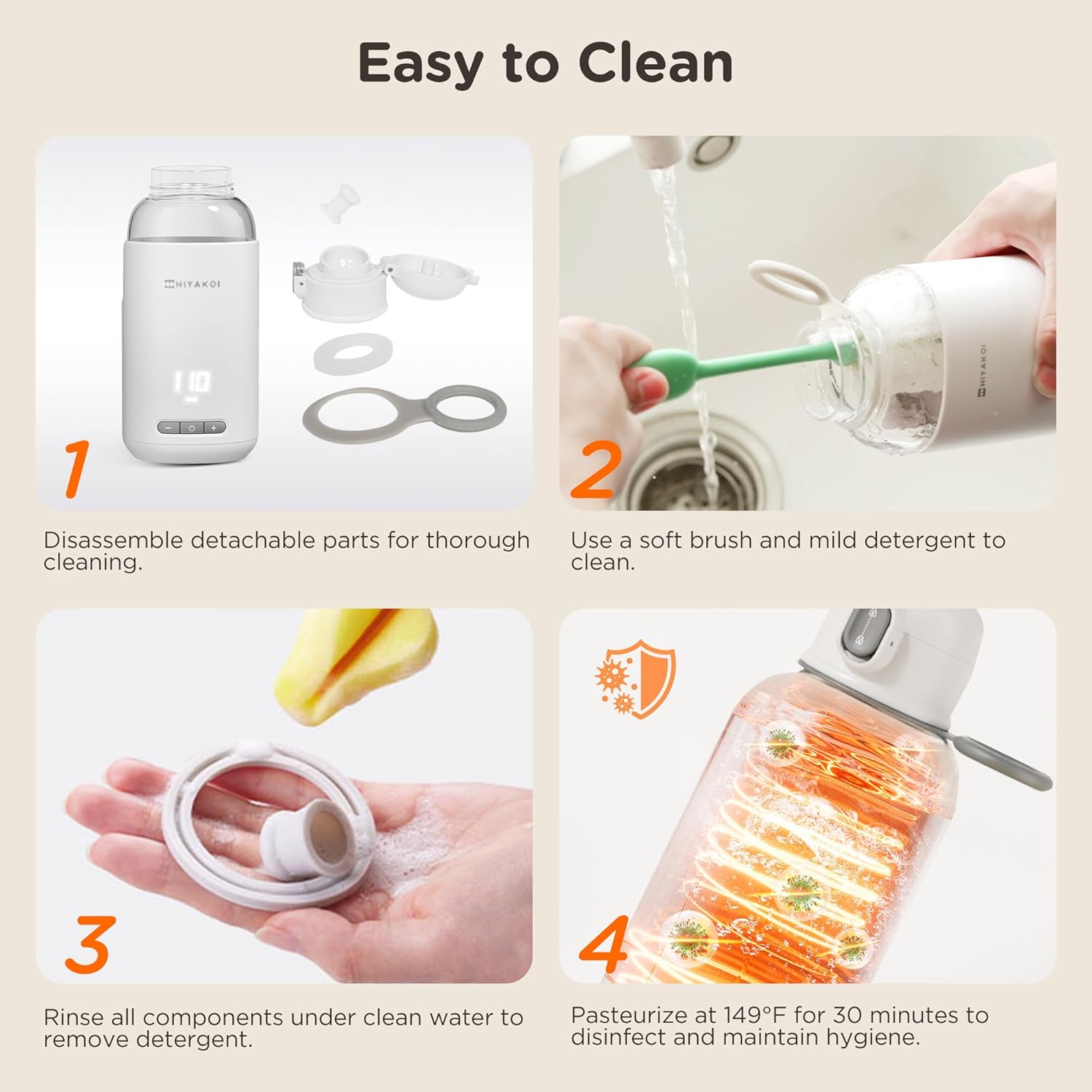 Easy to Clean

HIYAKOI

110

1

Disassemble detachable parts for thorough cleaning.

HIYAKOI

2

Use a soft brush and mild detergent to clean.

3

Rinse all components under clean water to remove detergent.

4

Pasteurize at 149°F for 30 minutes to disinfect and maintain hygiene.