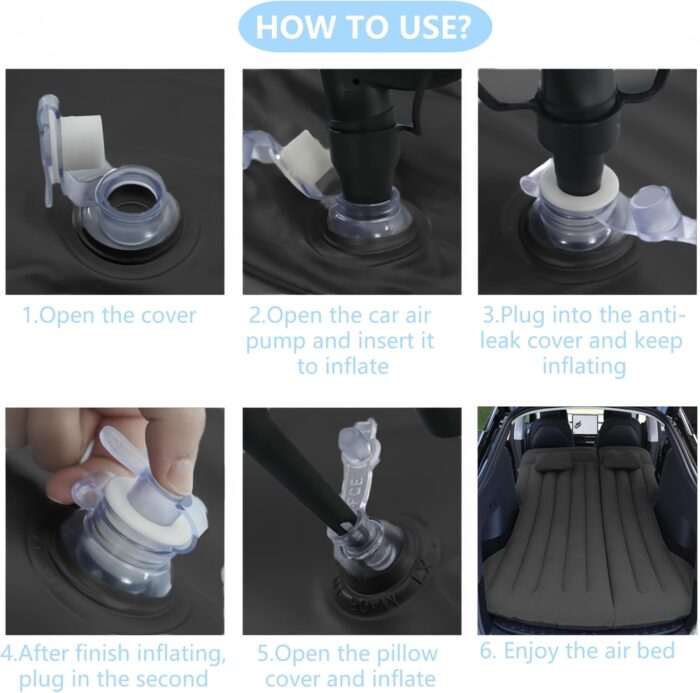 HOW TO USE?

1.Open the cover

2.Open the car air pump and insert it to inflate

3.Plug into the anti-leak cover and keep inflating

4.After finish inflating, plug in the second

5.Open the pillow cover and inflate

6. Enjoy the air bed