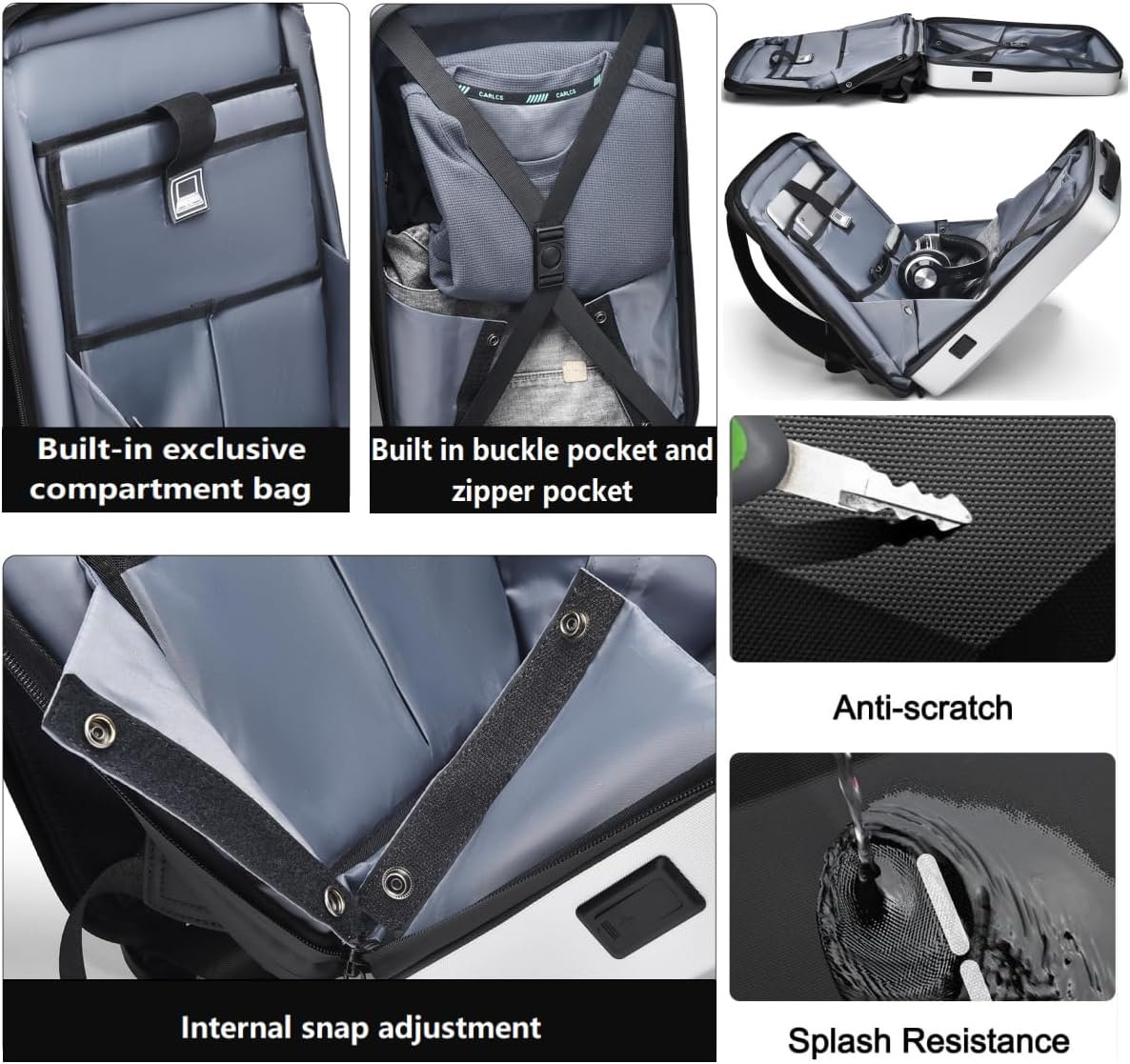 CARLCS CARLCS

Built-in exclusive compartment bag

Built in buckle pocket and zipper pocket

Anti-scratch

Internal snap adjustment

Splash Resistance