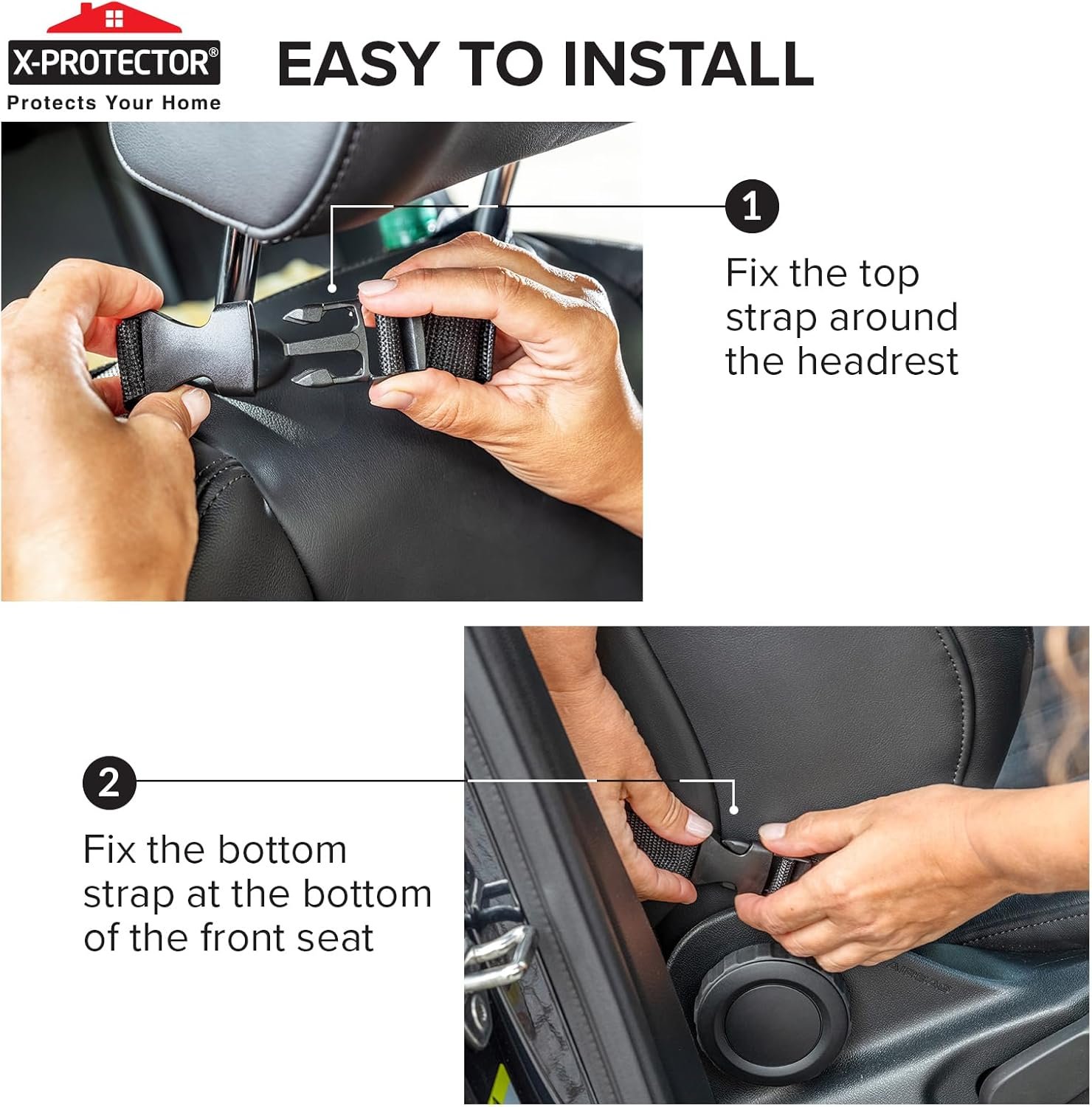 X-PROTECTOR®
Protects Your Home

EASY TO INSTALL

1

Fix the top strap around the headrest

2

Fix the bottom strap at the bottom of the front seat