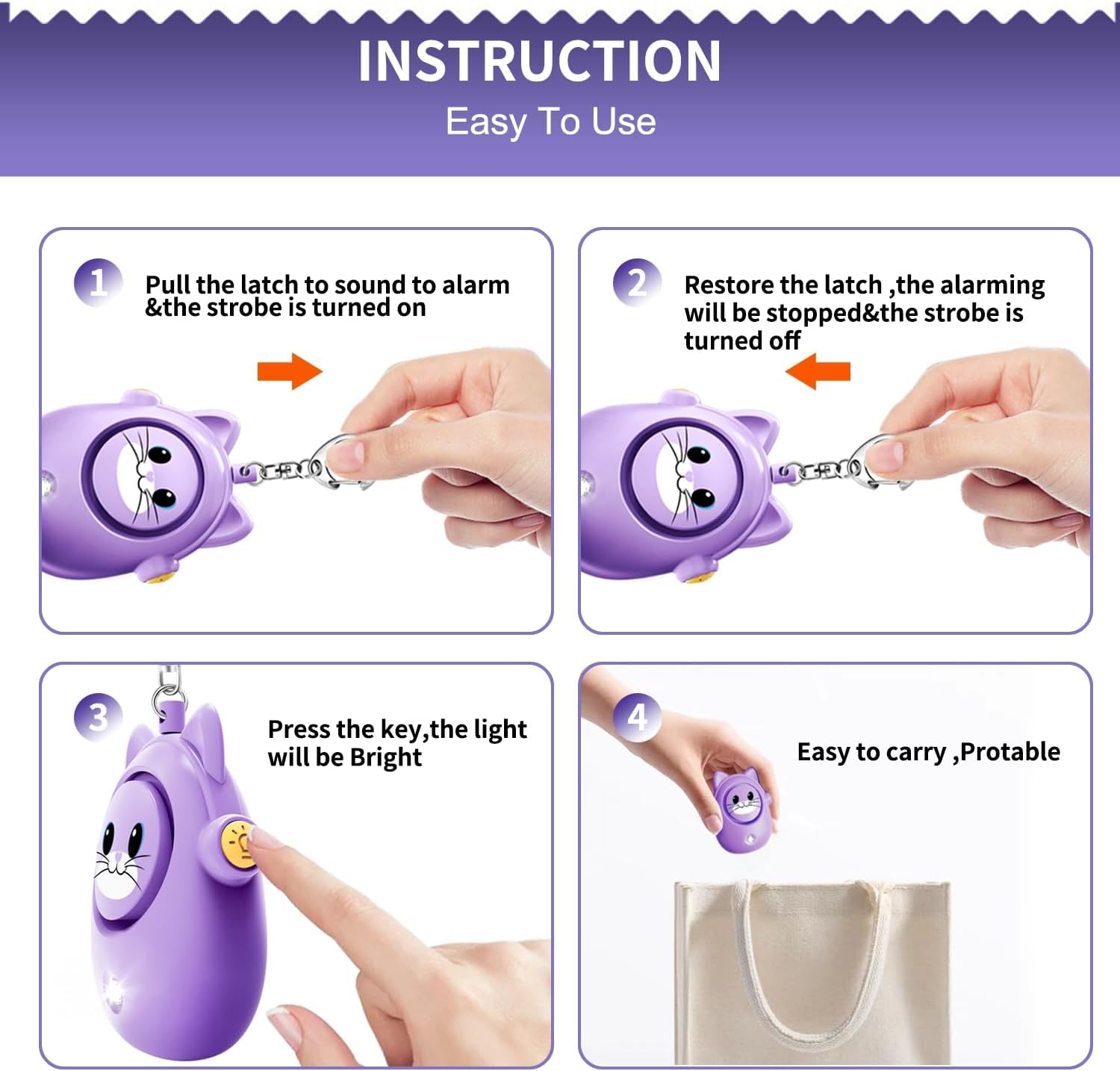 INSTRUCTION
Easy To Use

1 Pull the latch to sound to alarm &the strobe is turned on

2 Restore the latch ,the alarming will be stopped&the strobe is turned off

3 Press the key,the light will be Bright

4 Easy to carry ,Protable