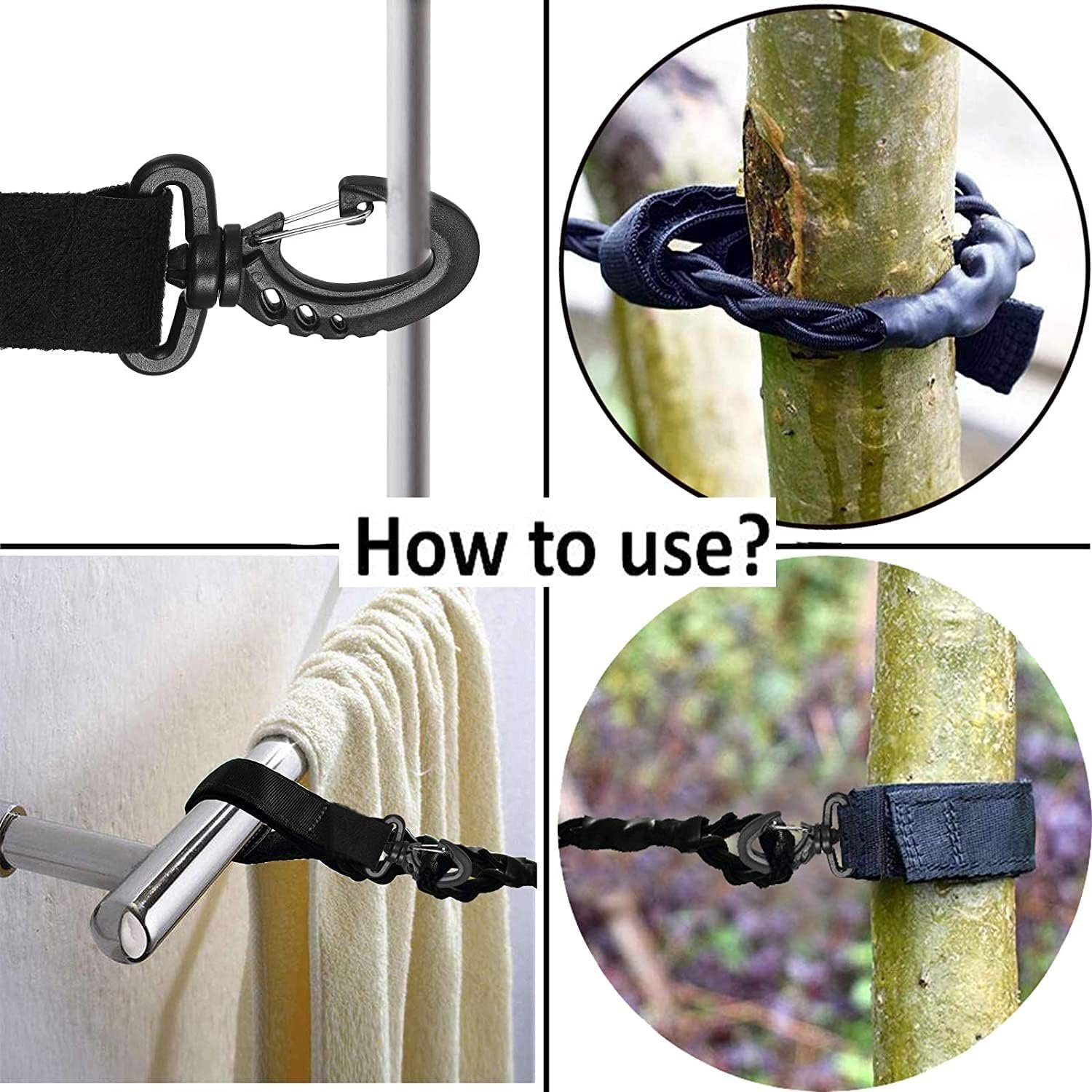 How to use?