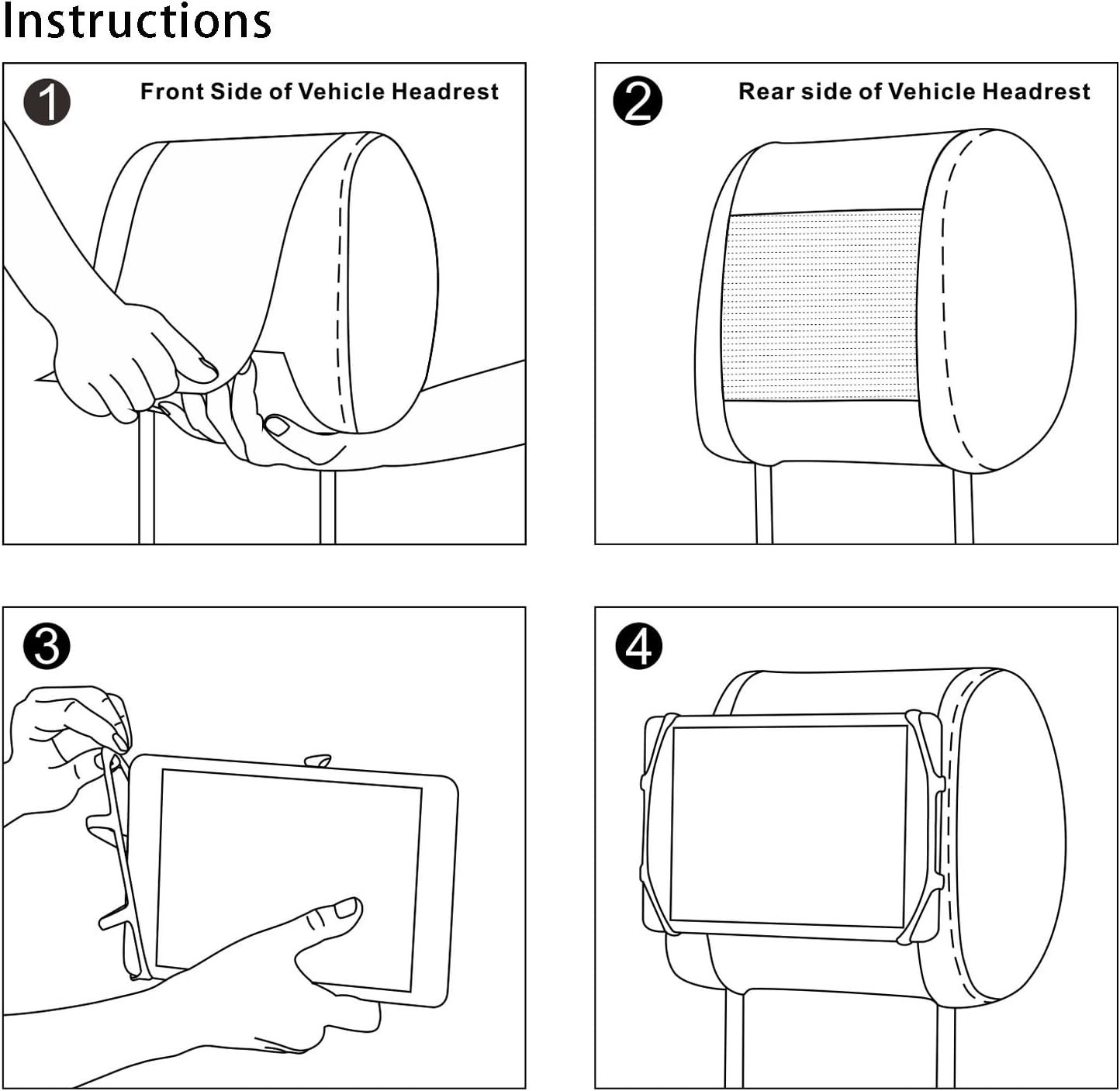 Instructions

1 Front Side of Vehicle Headrest

2 Rear side of Vehicle Headrest

3

4