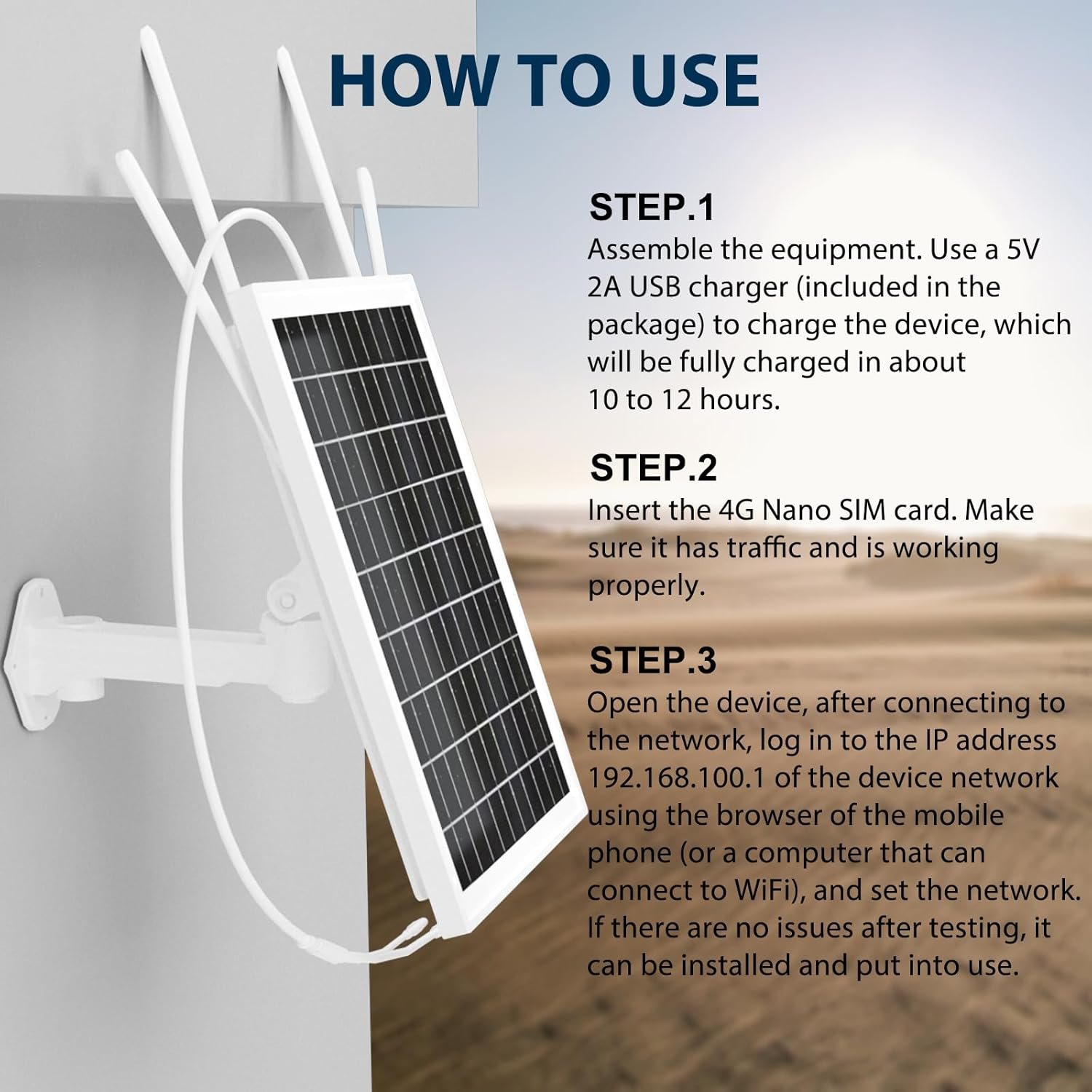 HOW TO USE

STEP.1
Assemble the equipment. Use a 5V 2A USB charger (included in the package) to charge the device, which will be fully charged in about 10 to 12 hours.

STEP.2
Insert the 4G Nano SIM card. Make sure it has traffic and is working properly.

STEP.3
Open the device, after connecting to the network, log in to the IP address 192.168.100.1 of the device network using the browser of the mobile phone (or a computer that can connect to WiFi), and set the network. If there are no issues after testing, it can be installed and put into use.