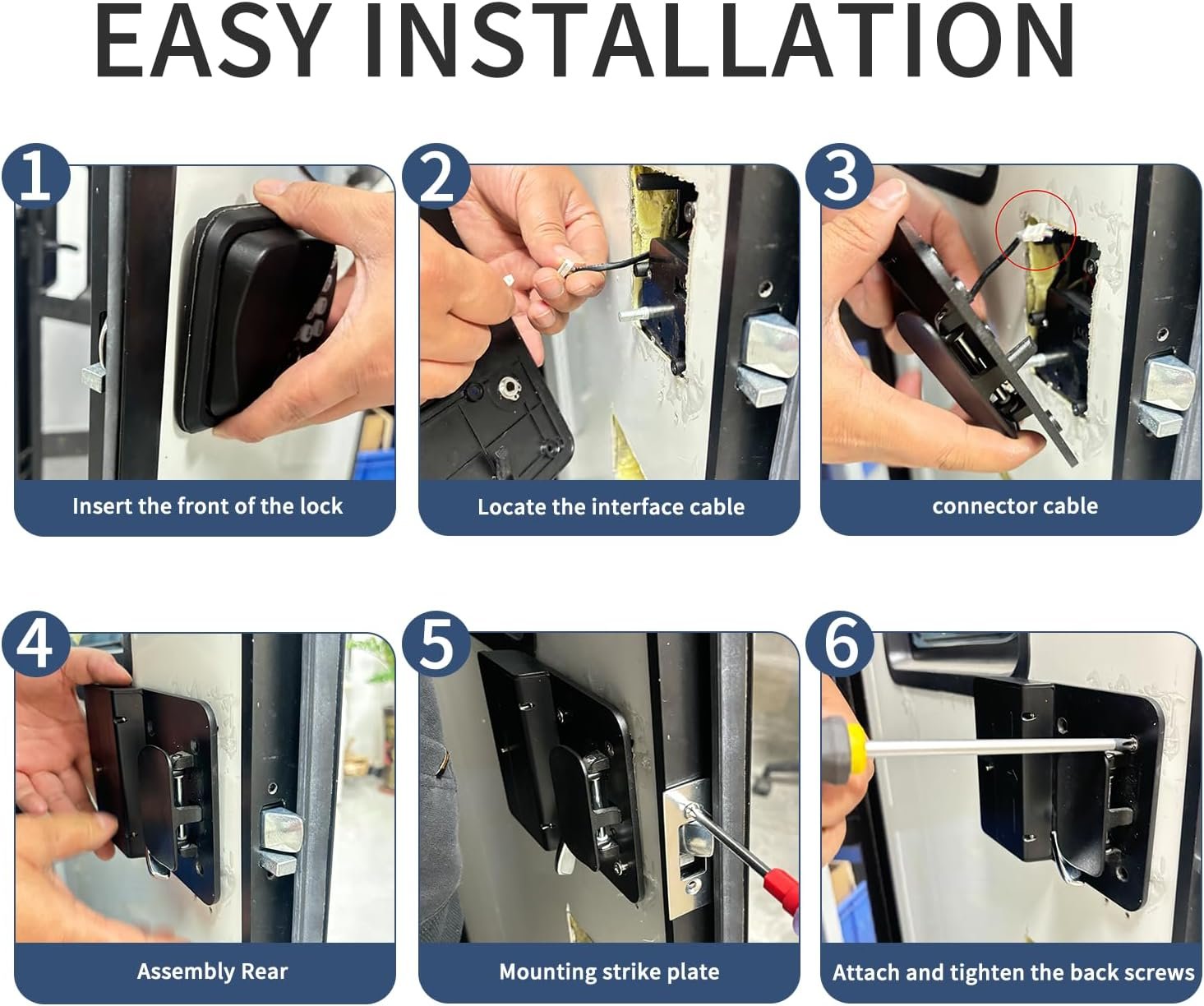 EASY INSTALLATION

1
Insert the front of the lock

2
Locate the interface cable

3
connector cable

4
Assembly Rear

5
Mounting strike plate

6
Attach and tighten the back screws