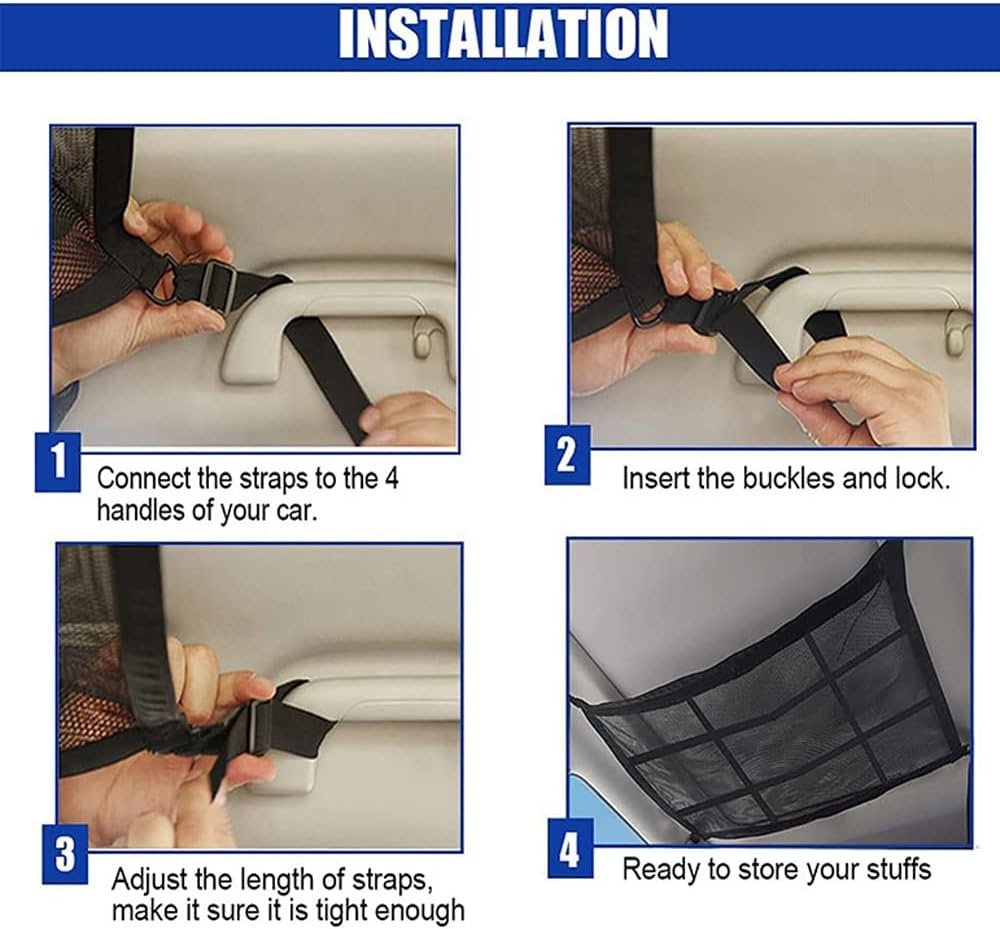 INSTALLATION

1
Connect the straps to the 4 handles of your car.

2
Insert the buckles and lock.

3
Adjust the length of straps, make it sure it is tight enough

4
Ready to store your stuffs