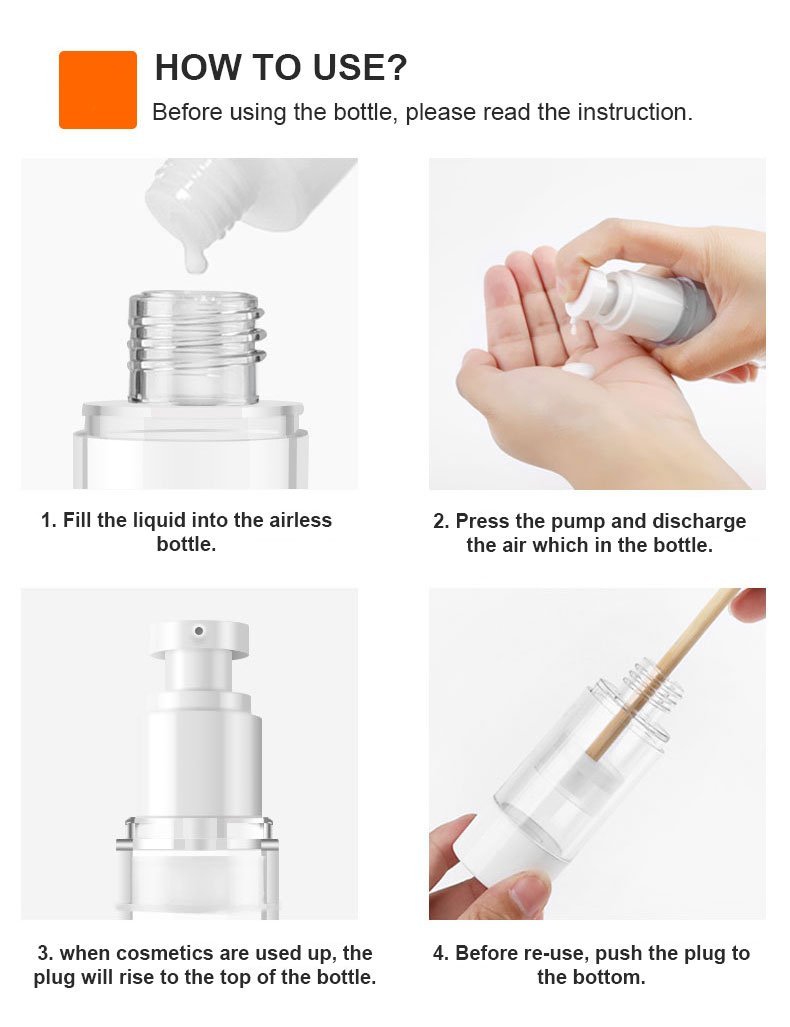 HOW TO USE?

Before using the bottle, please read the instruction.

1. Fill the liquid into the airless bottle.

2. Press the pump and discharge the air which in the bottle.

3. when cosmetics are used up, the plug will rise to the top of the bottle.

4. Before re-use, push the plug to the bottom.