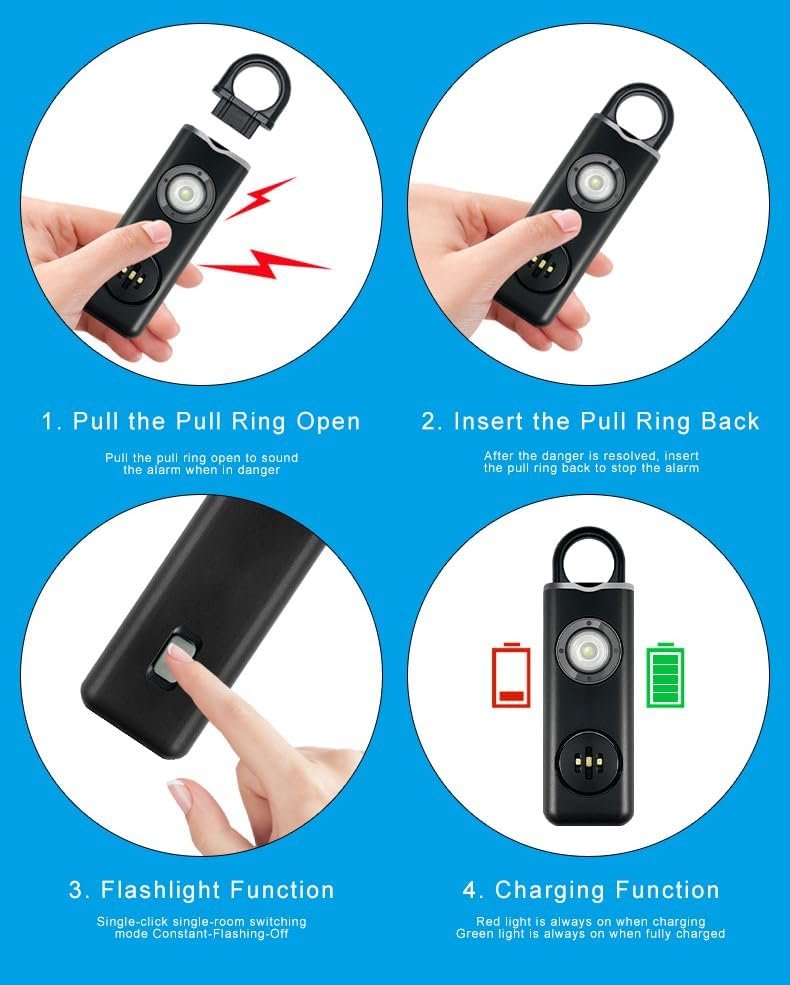 1. Pull the Pull Ring Open

Pull the pull ring open to sound the alarm when in danger

2. Insert the Pull Ring Back

After the danger is resolved, insert the pull ring back to stop the alarm

3. Flashlight Function

Single-click single-room switching mode Constant-Flashing-Off

4. Charging Function

Red light is always on when charging
Green light is always on when fully charged