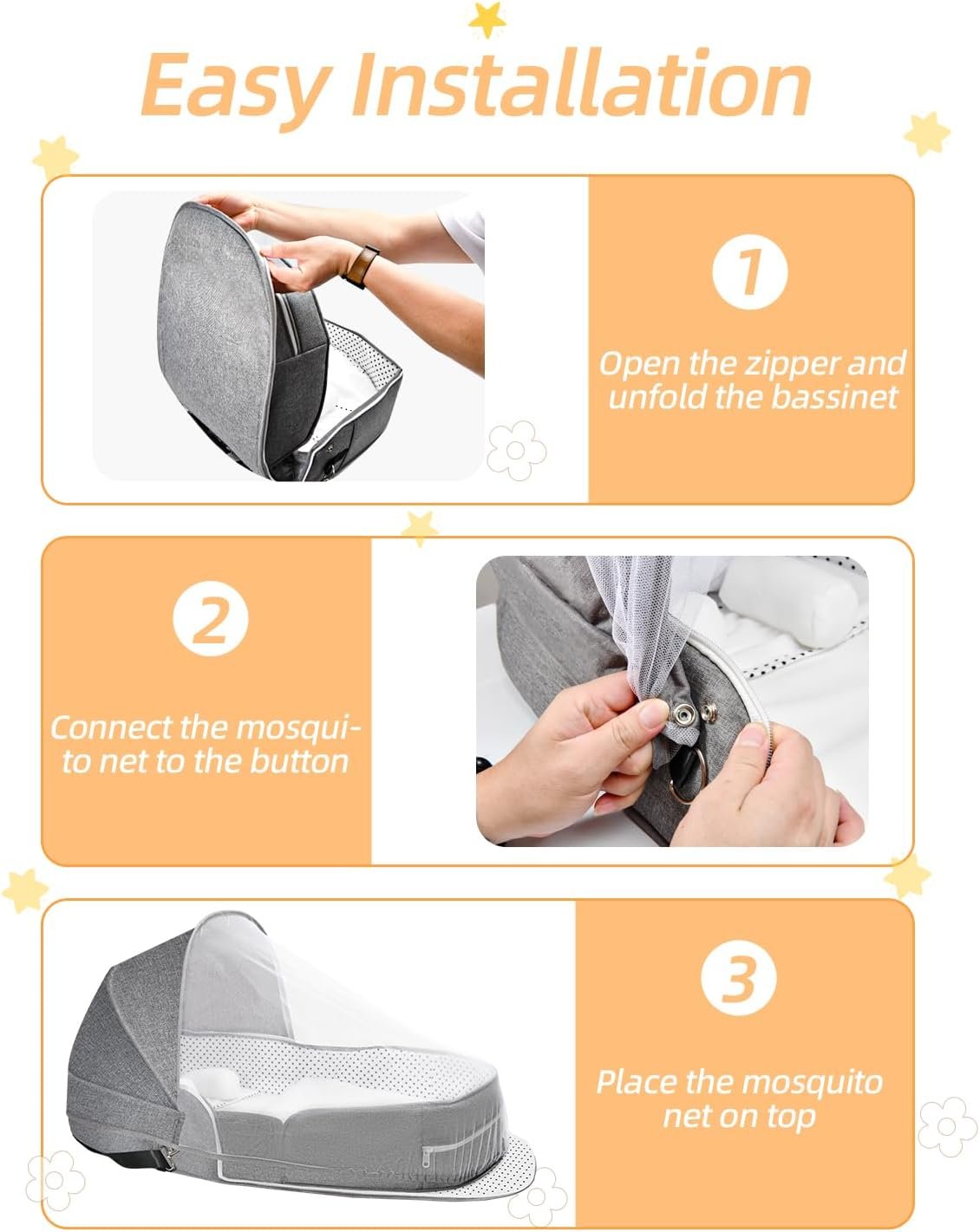 Easy Installation

1

Open the zipper and unfold the bassinet

2

Connect the mosquito net to the button

3

Place the mosquito net on top