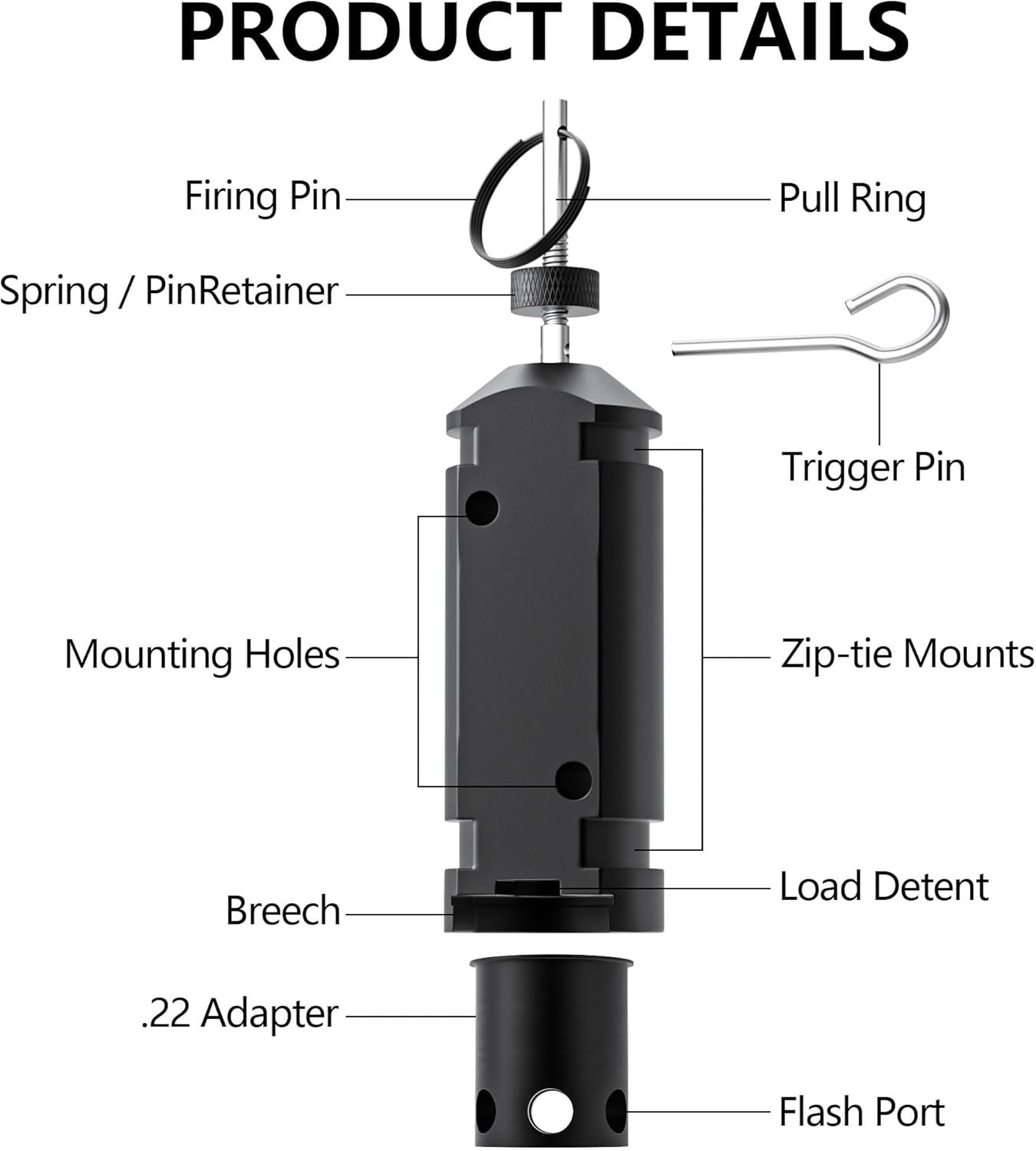 PRODUCT DETAILS

Firing Pin
Pull Ring
Spring / PinRetainer
Trigger Pin
Mounting Holes
Zip-tie Mounts
Load Detent
Breech
.22 Adapter
Flash Port