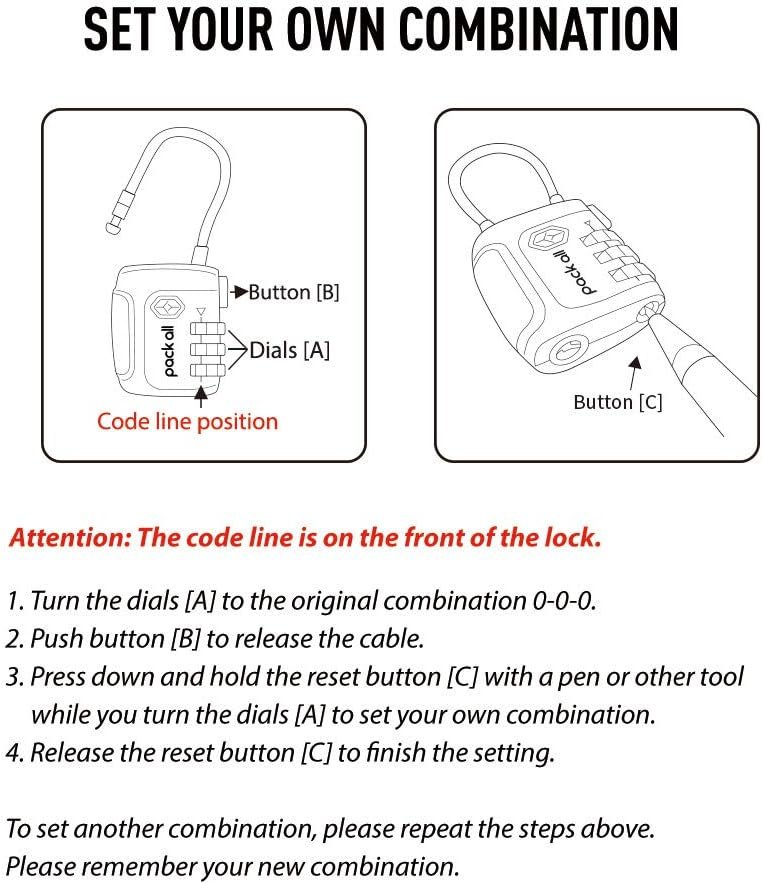 SET YOUR OWN COMBINATION

Button [B]

Dials [A]

pack all

Code line position

pack all

Button [C]

Attention: The code line is on the front of the lock.

1. Turn the dials [A] to the original combination 0-0-0.
2. Push button [B] to release the cable.
3. Press down and hold the reset button [C] with a pen or other tool while you turn the dials [A] to set your own combination.
4. Release the reset button [C] to finish the setting.

To set another combination, please repeat the steps above.
Please remember your new combination.